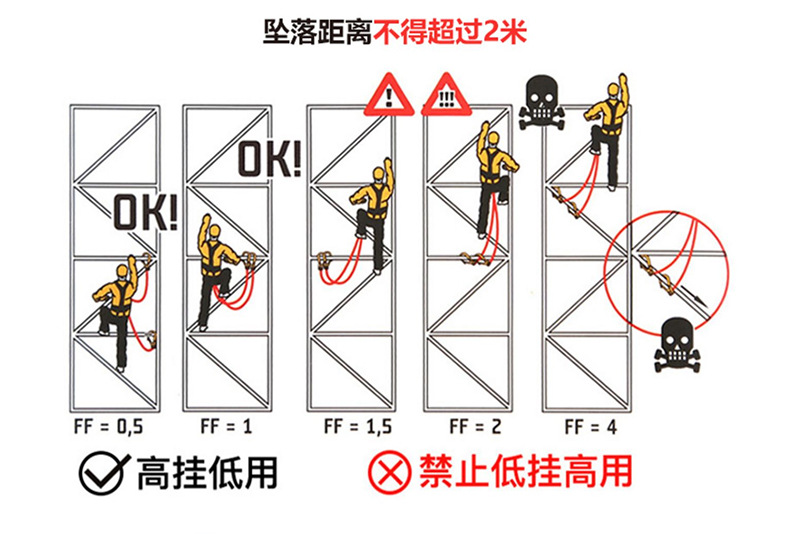 坠落距离不得超过2米

OK!

OK!

!

!!!

FF = 0,5

FF = 1

FF = 1,5

FF = 2

FF = 4

高挂低用

禁止低挂高用