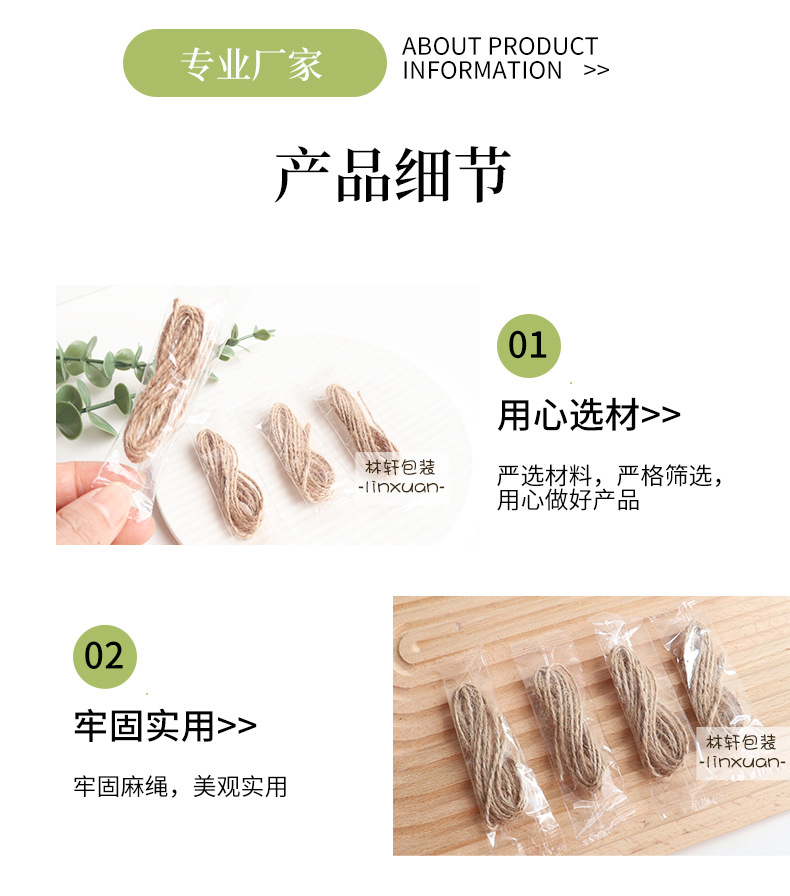 专业厂家

ABOUT PRODUCT INFORMATION >>

产品细节

林轩包装
-linxuan-

01

用心选材>>

严选材料，严格筛选，用心做好产品

02

牢固实用>>

牢固麻绳，美观实用

林轩包装
-linxuan-