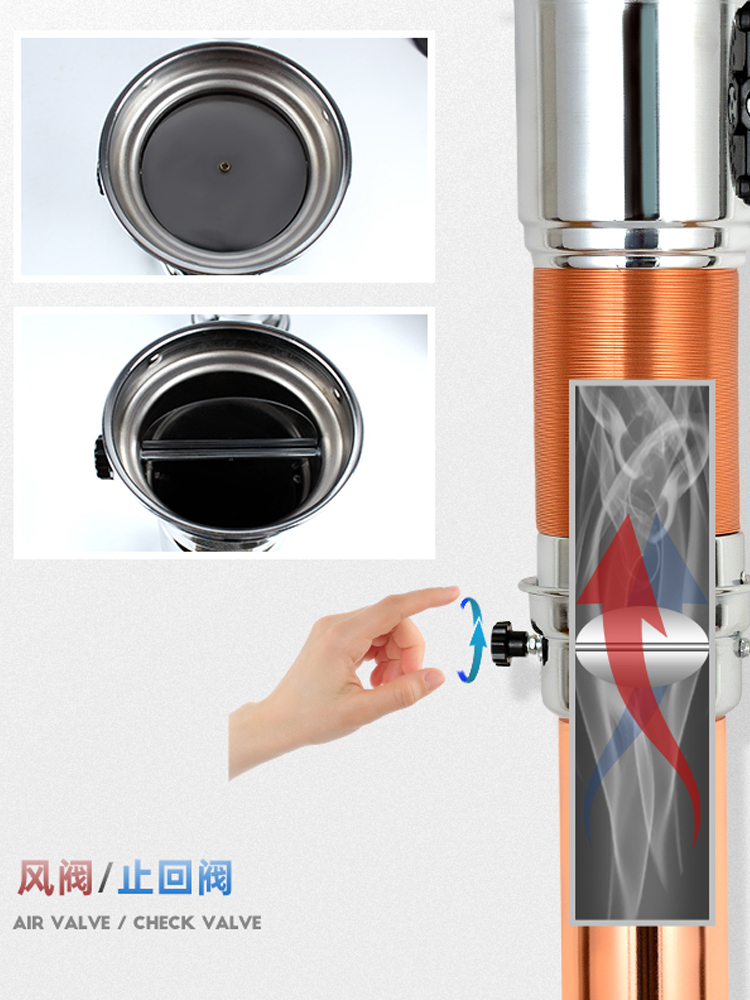 风阀/止回阀
AIR VALVE / CHECK VALVE