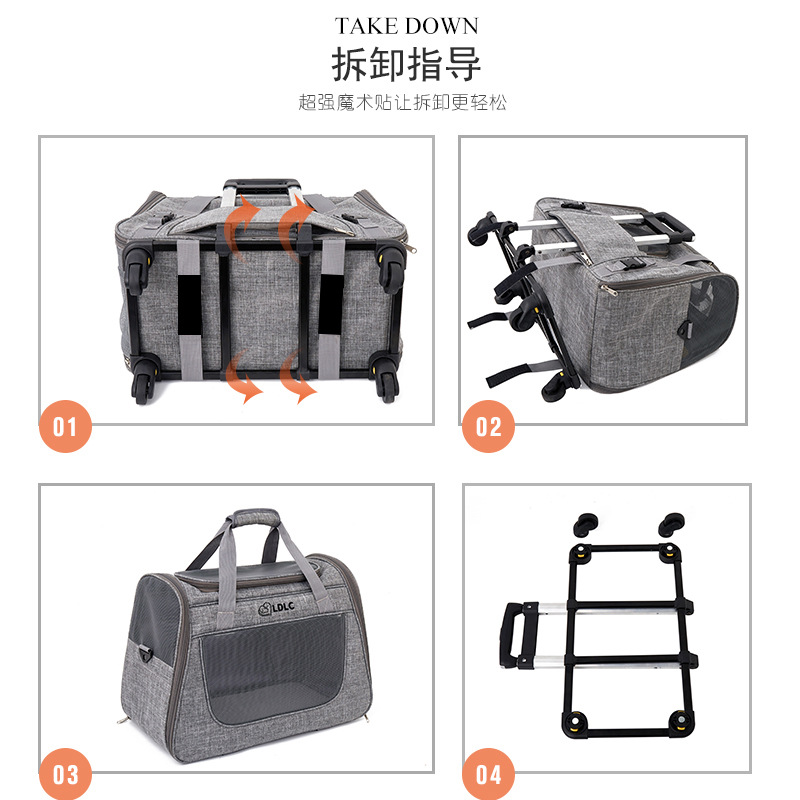 TAKE DOWN
拆卸指导
超强魔术贴让拆卸更轻松

01

02

LDLC

03

04