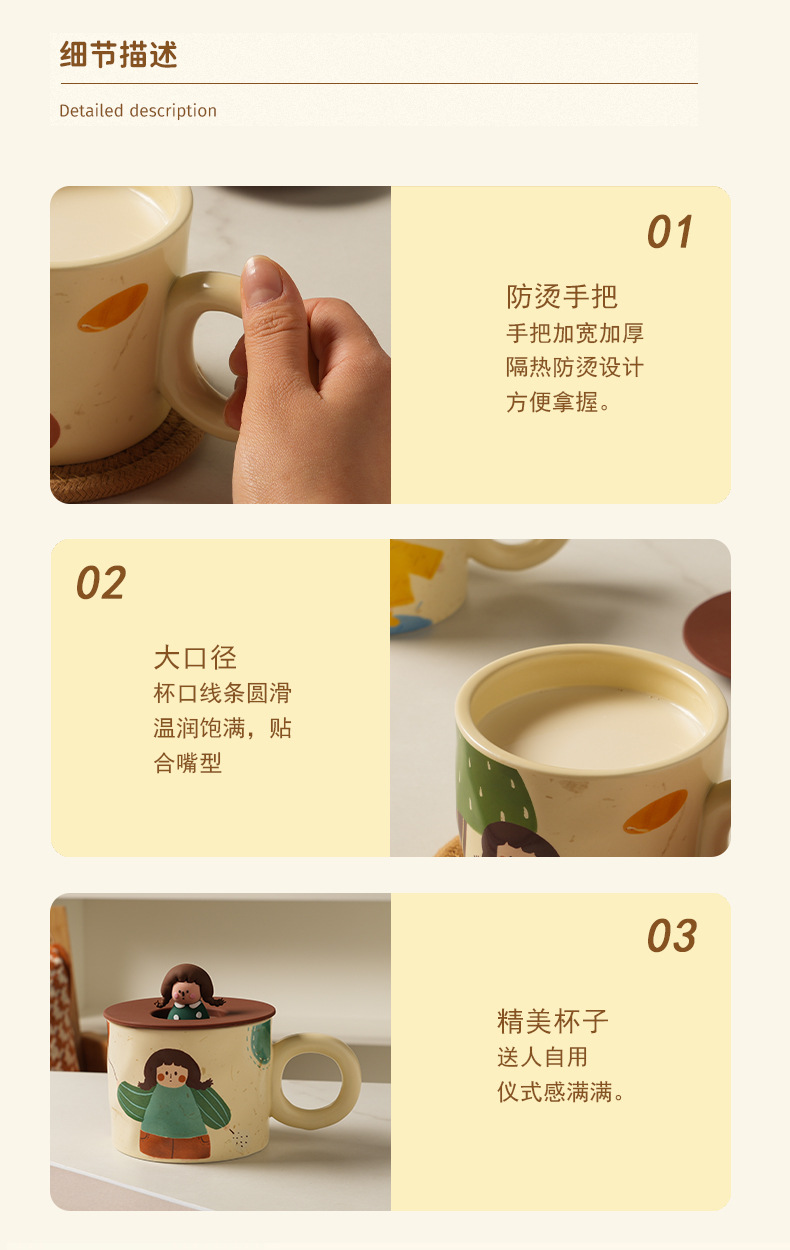 细节描述

Detailed description

01

防烫手把
手把加宽加厚
隔热防烫设计
方便拿握。

02

大口径
杯口线条圆滑
温润饱满，贴
合嘴型

03

精美杯子
送人自用
仪式感满满。