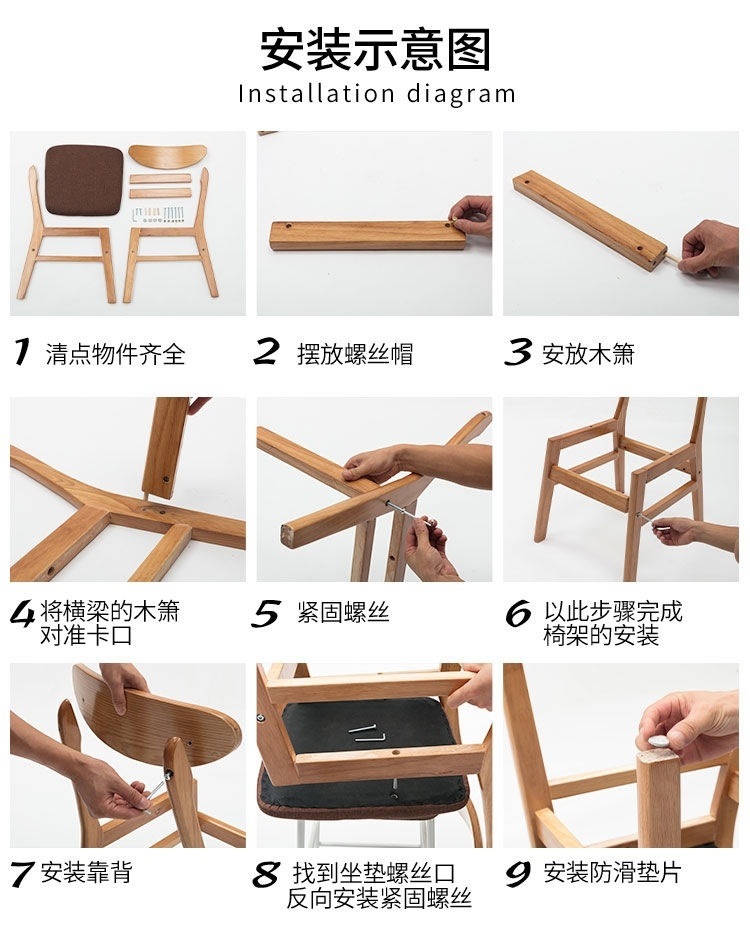 安装示意图
Installation diagram

1 清点物件齐全

2 摆放螺丝帽

3 安放木箫

4 将横梁的木箫对准卡口

5 紧固螺丝

6 以此步骤完成椅架的安装

7 安装靠背

8 找到坐垫螺丝口反向安装紧固螺丝

9 安装防滑垫片