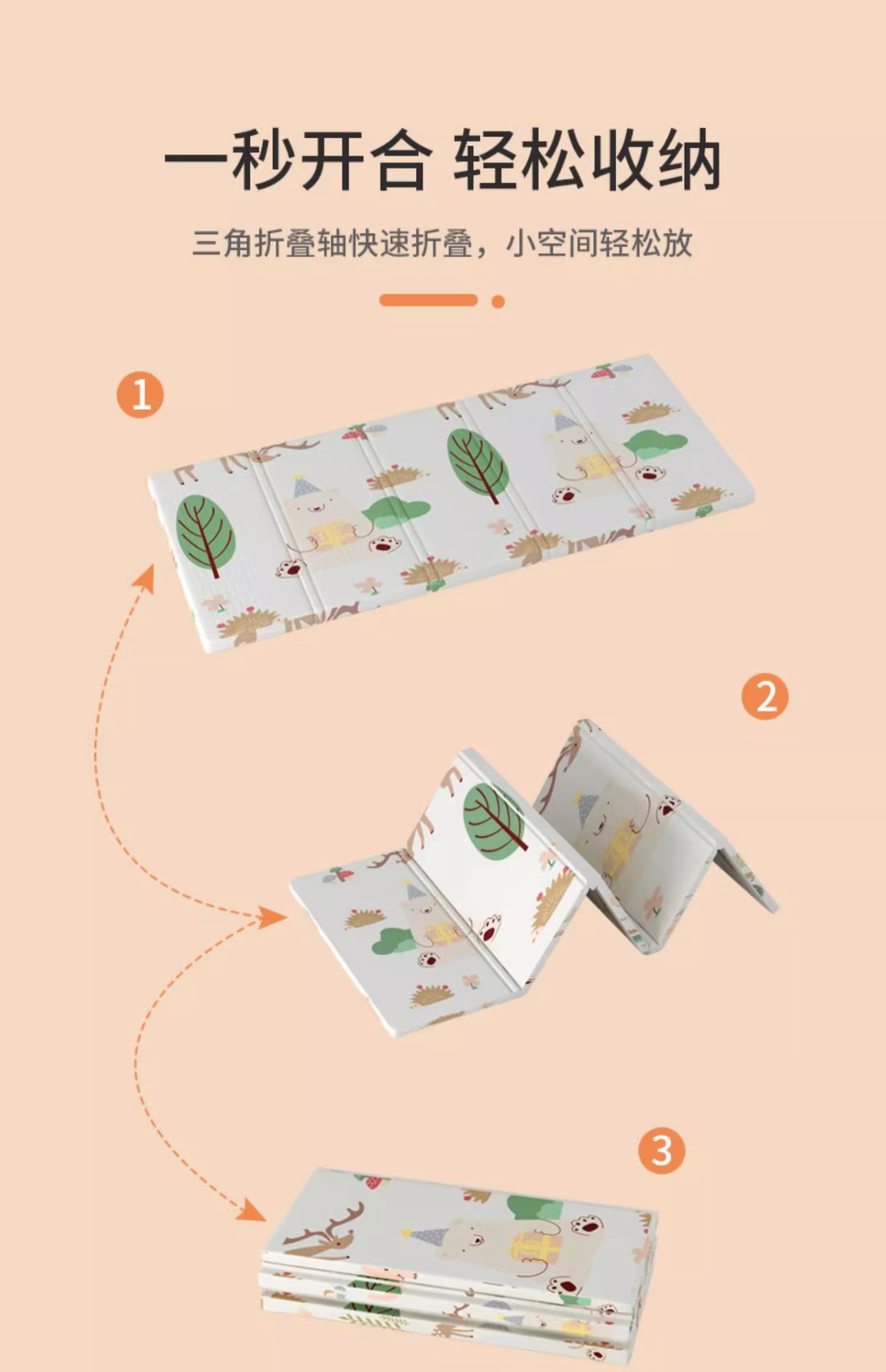 一秒开合 轻松收纳

三角折叠轴快速折叠，小空间轻松放

1

2

3