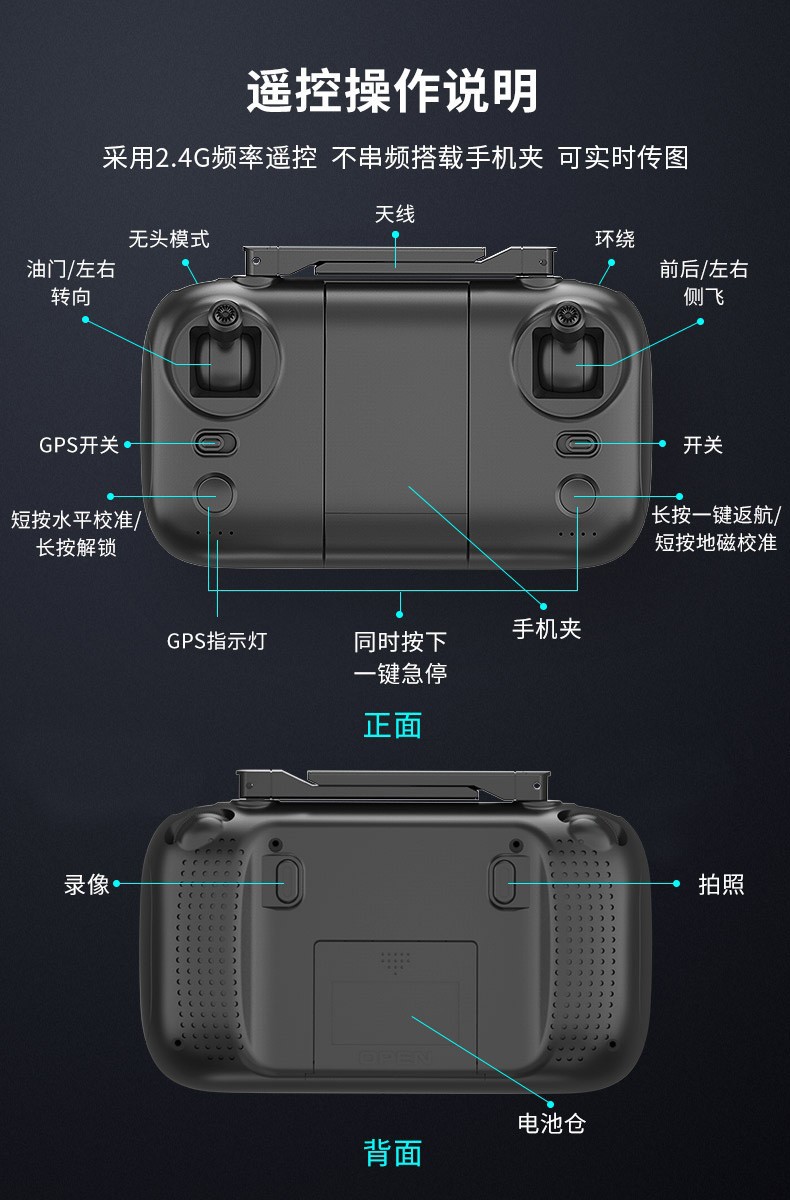 遥控操作说明

采用2.4G频率遥控 不串频搭载手机夹 可实时传图

天线

无头模式

环绕

油门/左右转向

前后/左右侧飞

GPS开关

开关

短按水平校准/长按解锁

长按一键返航/短按地磁校准

GPS指示灯

同时按下一键急停

手机夹

正面

录像

拍照

OPEN

电池仓

背面