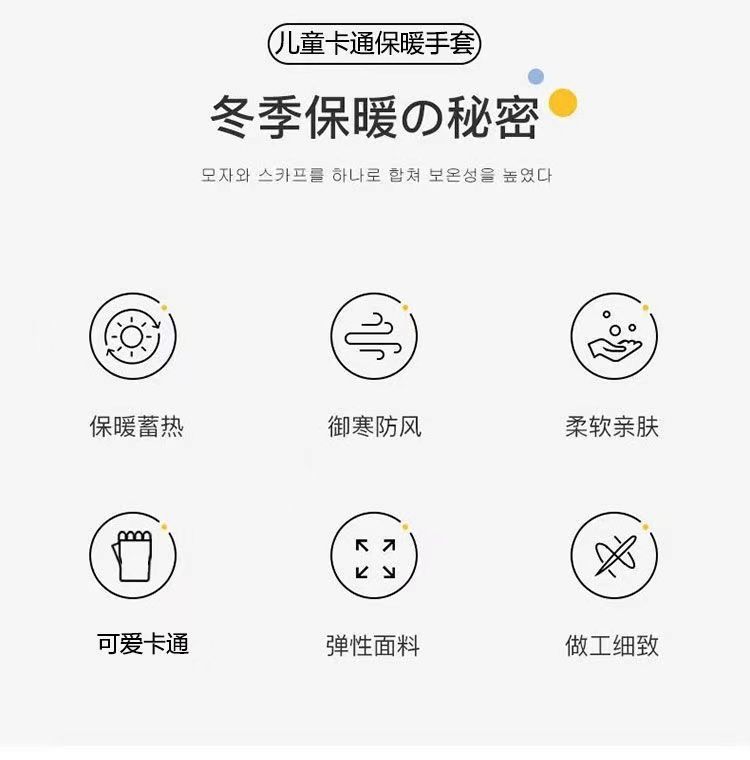 儿童卡通保暖手套

冬季保暖の秘密

모자와 스카프를 하나로 합쳐 보온성을 높였다

保暖蓄热

御寒防风

柔软亲肤

可爱卡通

弹性面料

做工细致