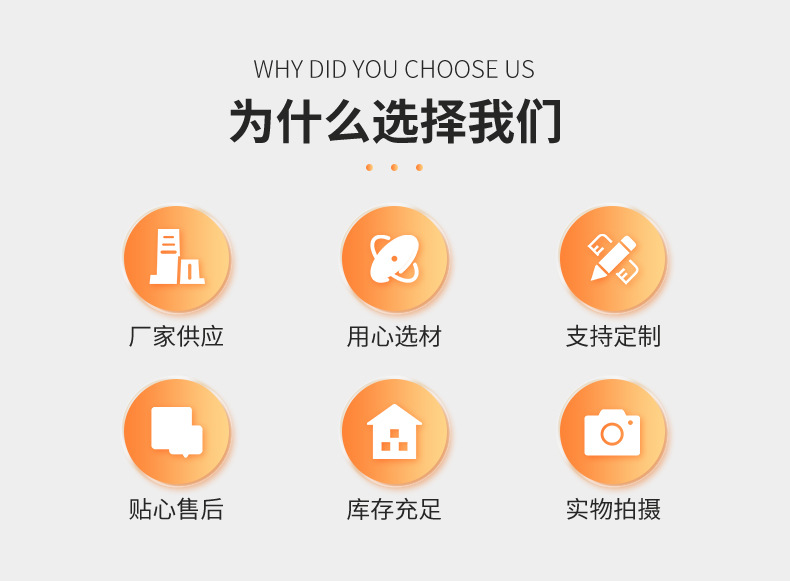 WHY DID YOU CHOOSE US

为什么选择我们

厂家供应

用心选材

支持定制

贴心售后

库存充足

实物拍摄