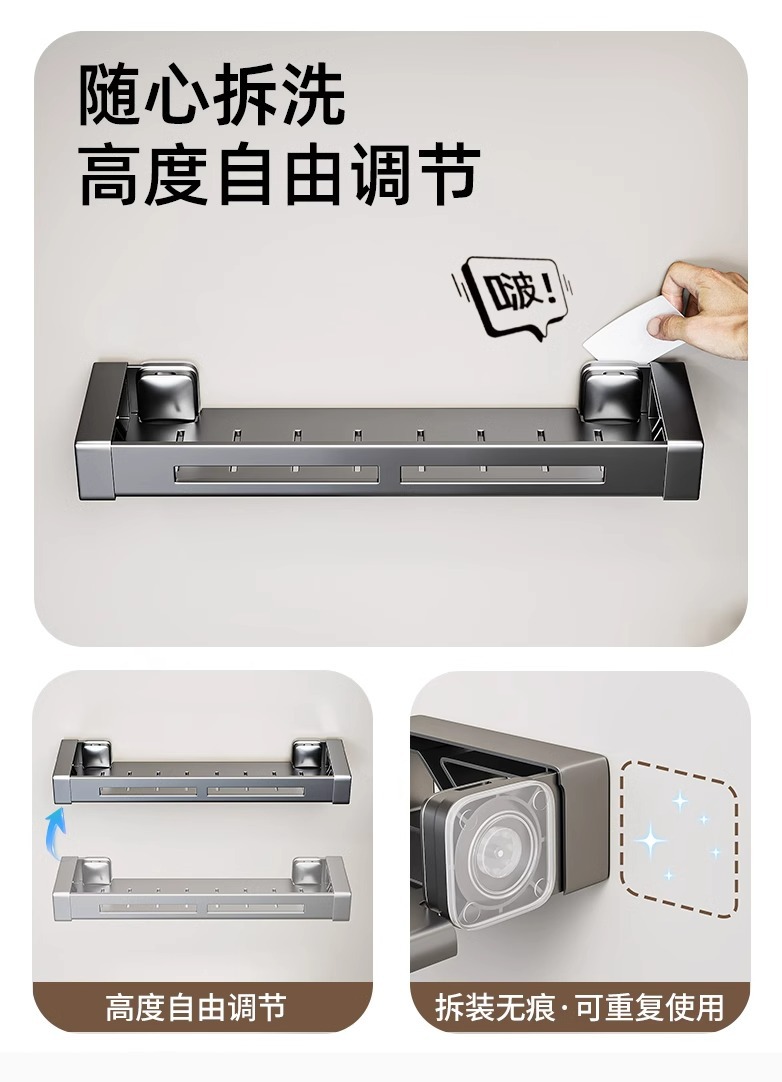 随心拆洗
高度自由调节

啵!

高度自由调节

拆装无痕·可重复使用