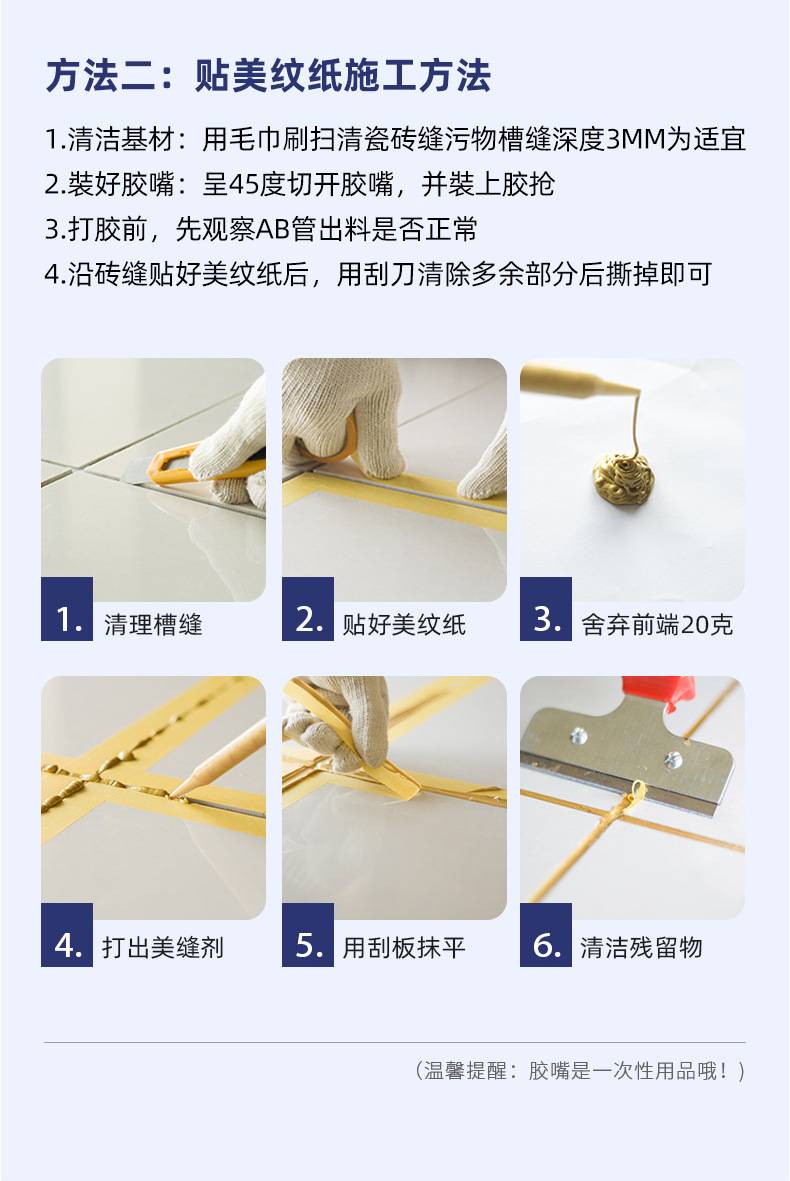 方法二：贴美纹纸施工方法

1.清洁基材：用毛巾刷扫清瓷砖缝污物槽缝深度3MM为适宜
2.装好胶嘴：呈45度切开胶嘴，并装上胶抢
3.打胶前，先观察AB管出料是否正常
4.沿砖缝贴好美纹纸后，用刮刀清除多余部分后撕掉即可

1. 清理槽缝

2. 贴好美纹纸

3. 舍弃前端20克

4. 打出美缝剂

5. 用刮板抹平

6. 清洁残留物

（温馨提醒：胶嘴是一次性用品哦！）