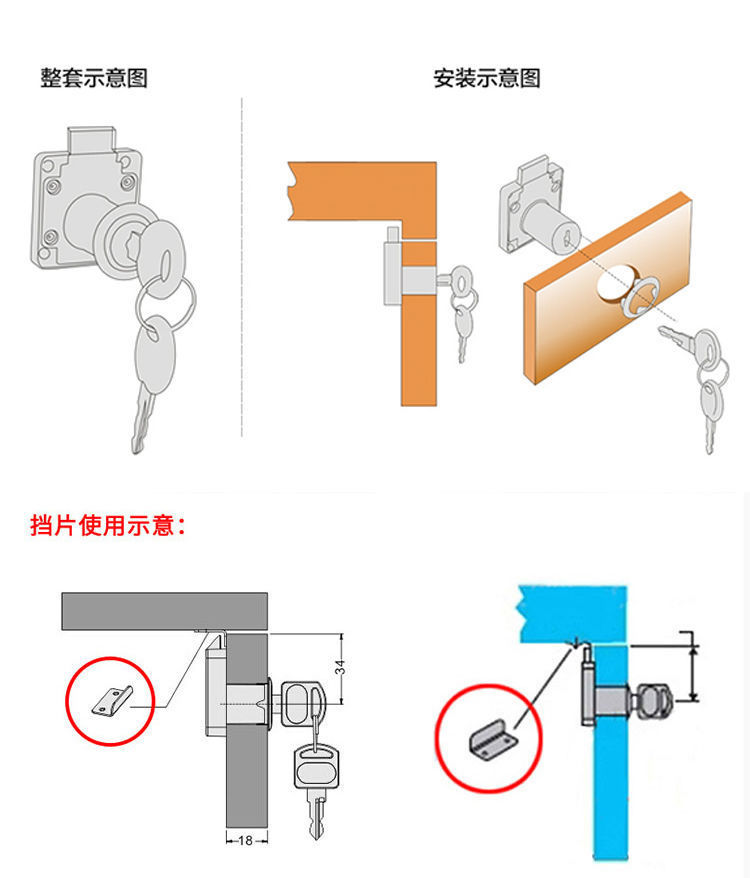 整套示意图

安装示意图

挡片使用示意：

34

18