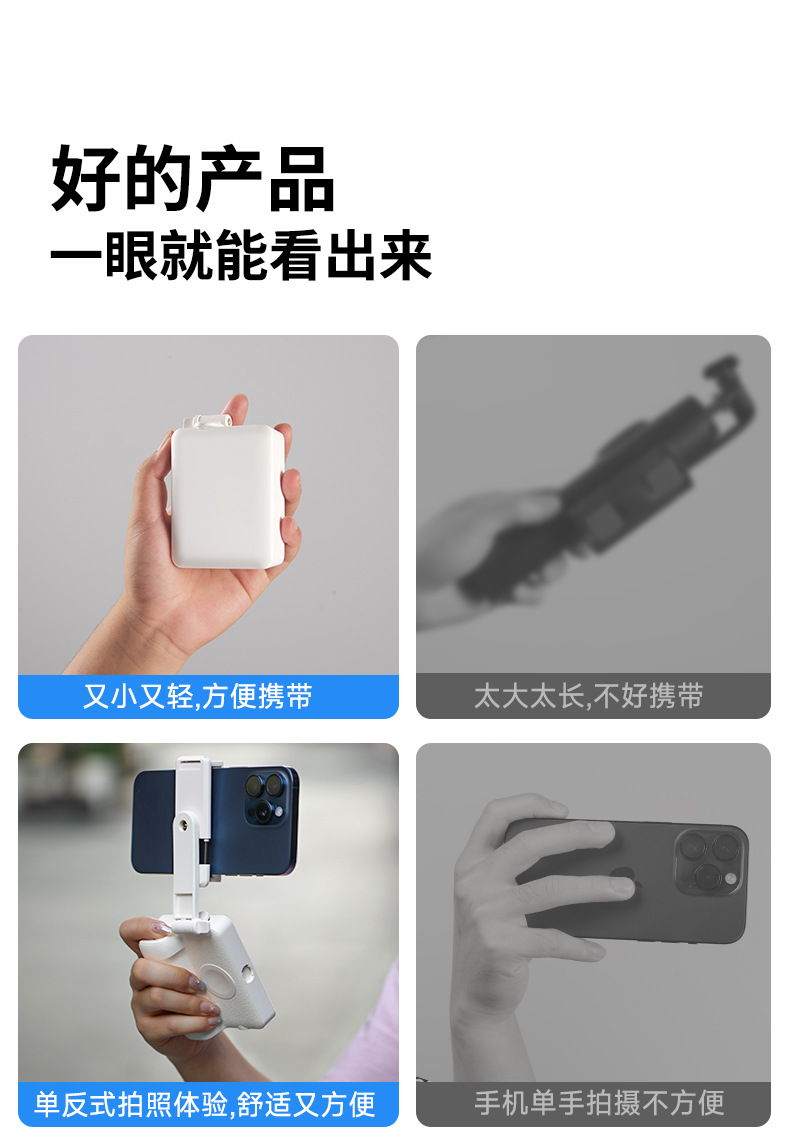 好的产品
一眼就能看出来

又小又轻,方便携带

太大太长,不好携带

单反式拍照体验,舒适又方便

手机单手拍摄不方便