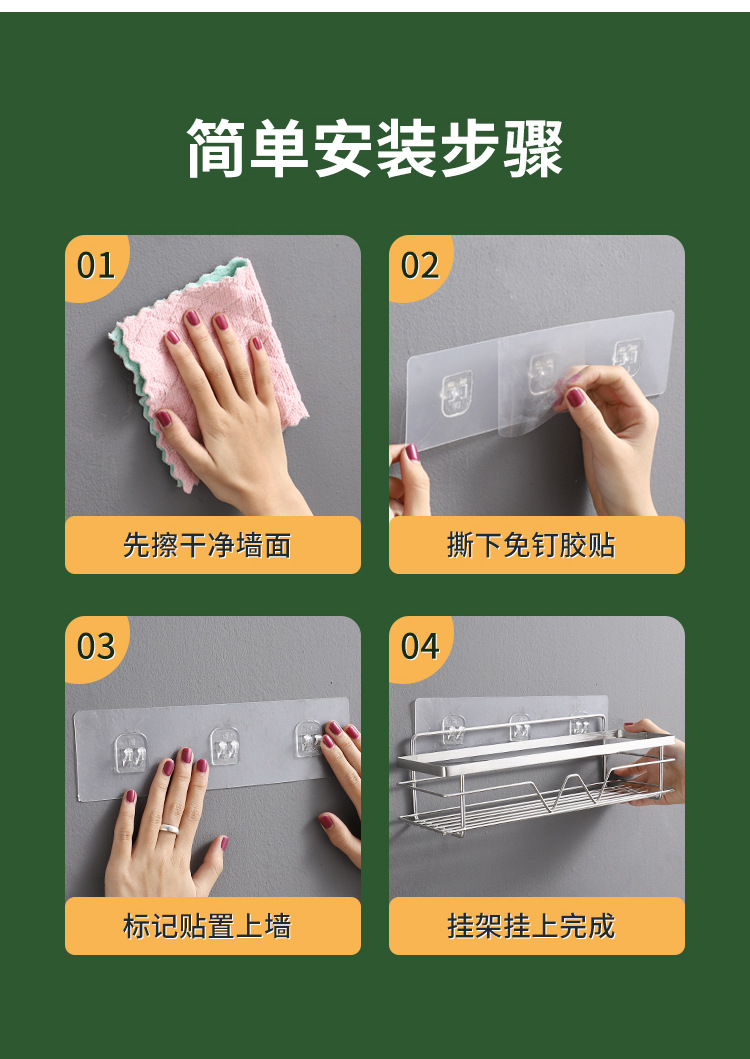 简单安装步骤

01
先擦干净墙面

02
撕下免钉胶贴

03
标记贴置上墙

04
挂架挂上完成