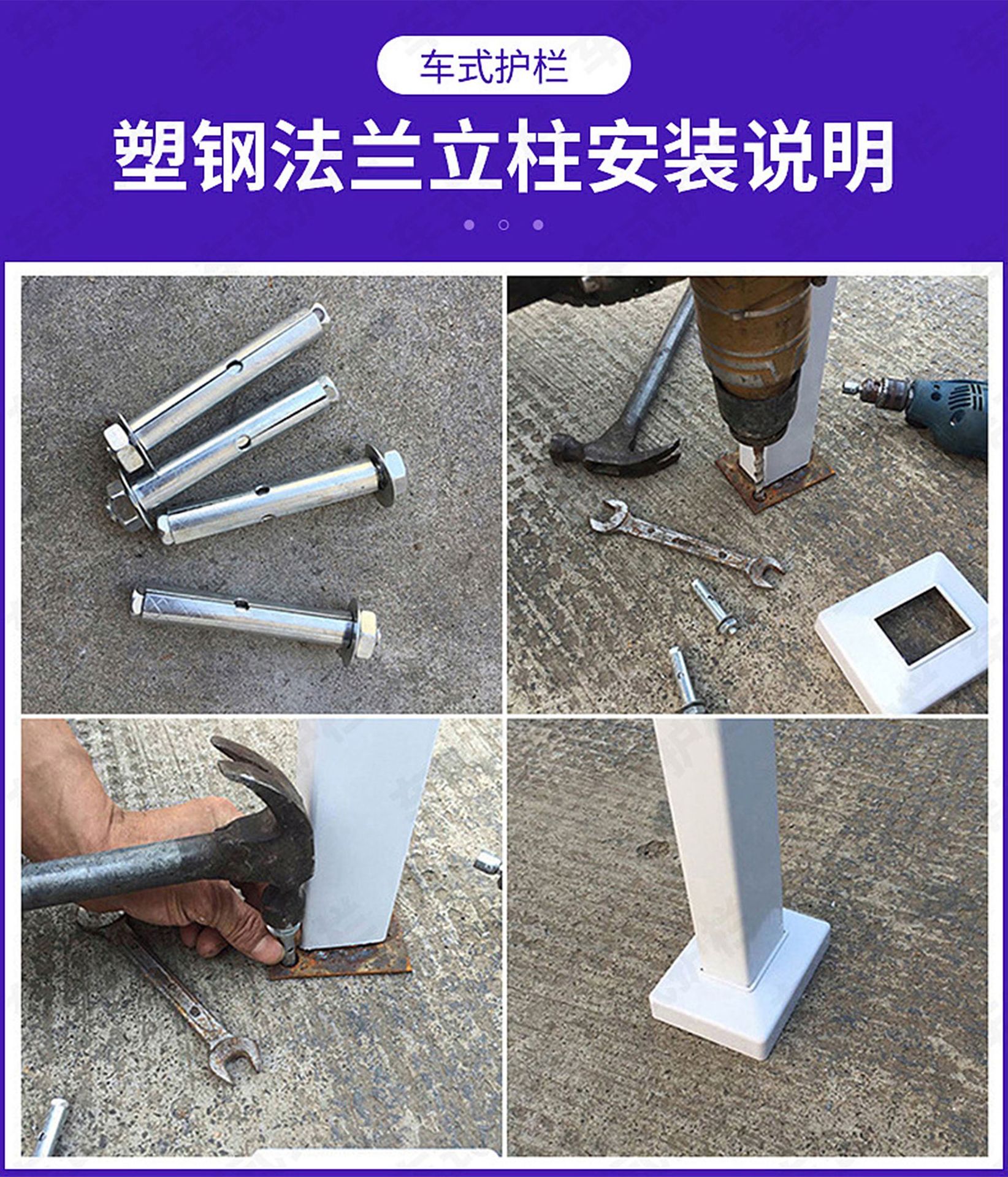 车式护栏

塑钢法兰立柱安装说明