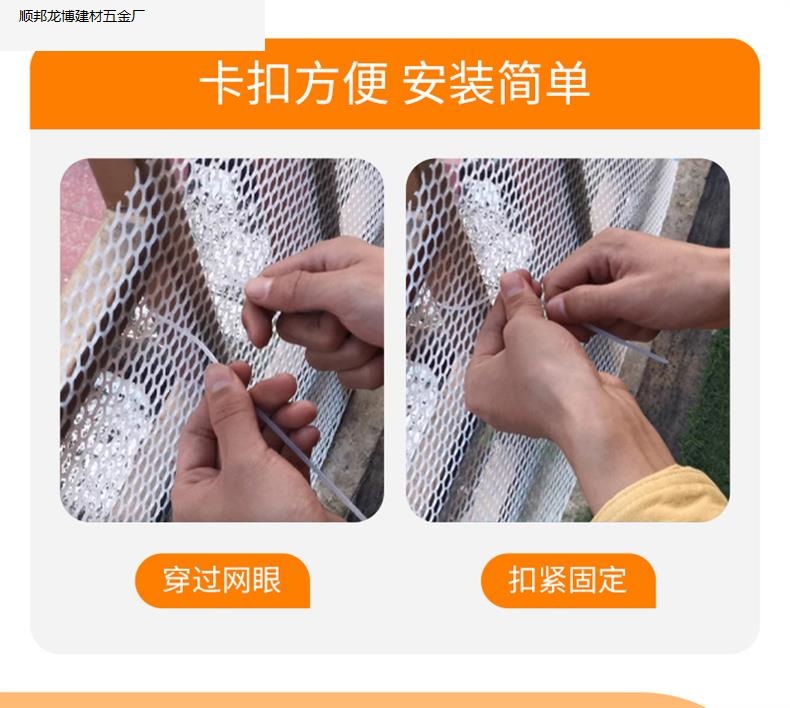 顺邦龙博建材五金厂

卡扣方便 安装简单

穿过网眼

扣紧固定