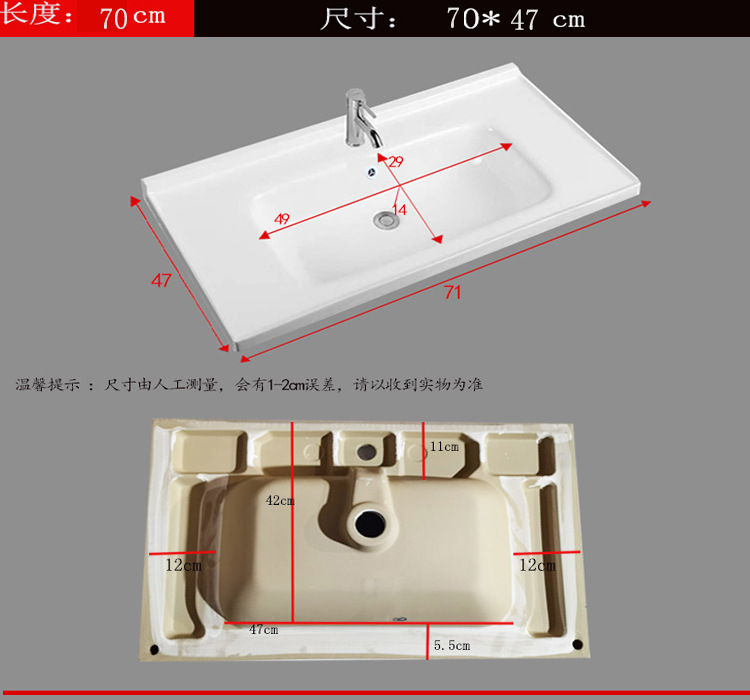 长度: 70cm 尺寸: 70*47 cm

29
49
14
47
71

温馨提示 : 尺寸由人工测量, 会有1-2cm误差, 请以收到实物为准

11cm
42cm
12cm
12cm
47cm
5.5cm