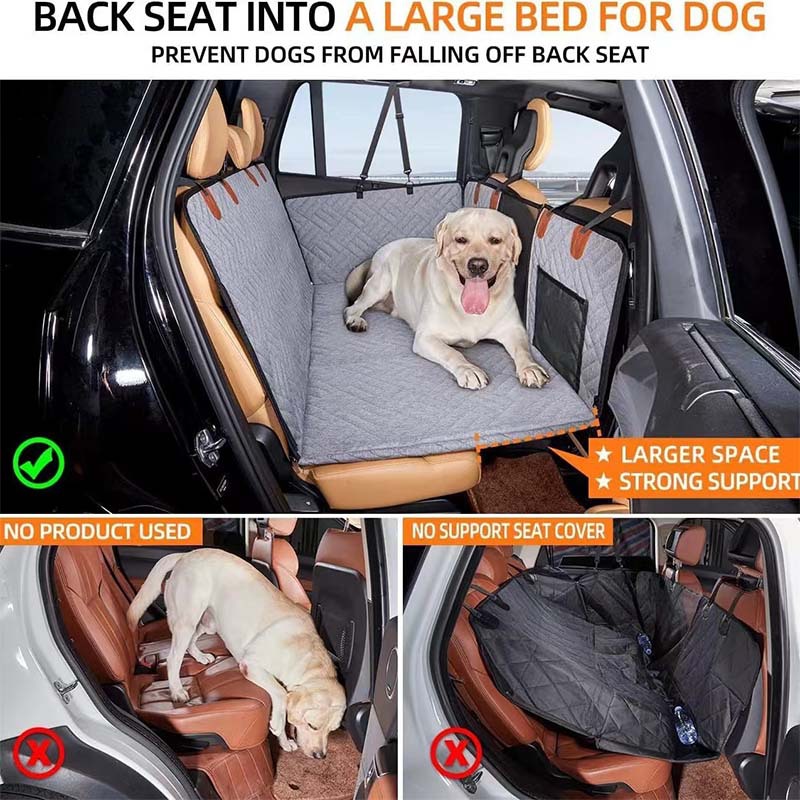 BACK SEAT INTO A LARGE BED FOR DOG
PREVENT DOGS FROM FALLING OFF BACK SEAT

★ LARGER SPACE
★ STRONG SUPPORT

NO PRODUCT USED

NO SUPPORT SEAT COVER