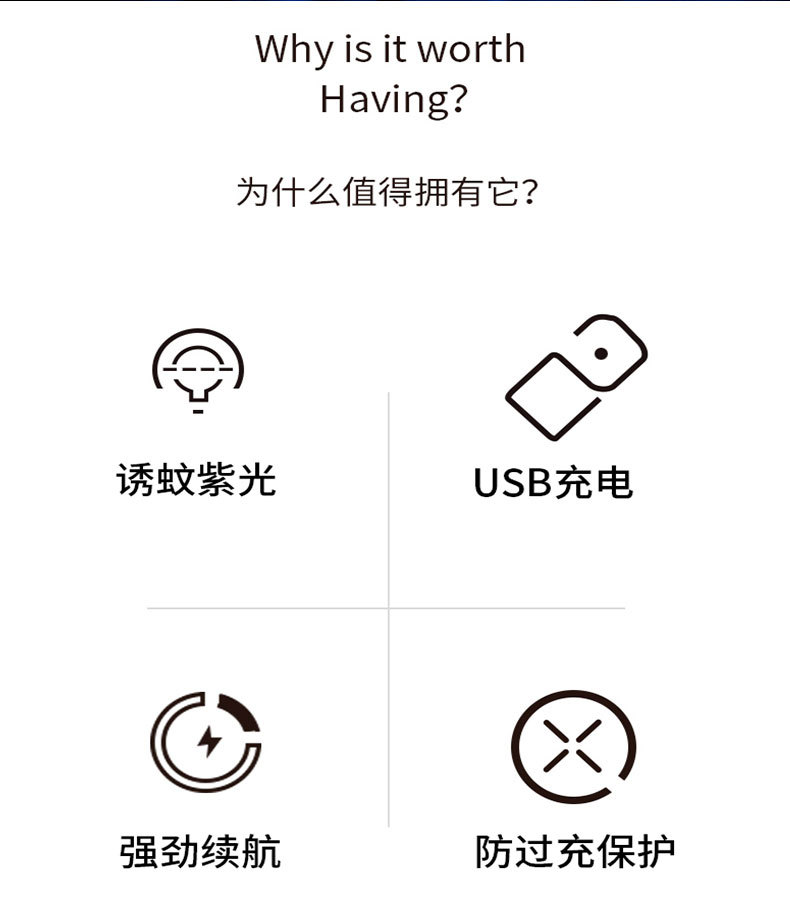 Why is it worth
Having?

为什么值得拥有它?

诱蚊紫光

USB充电

强劲续航

防过充保护