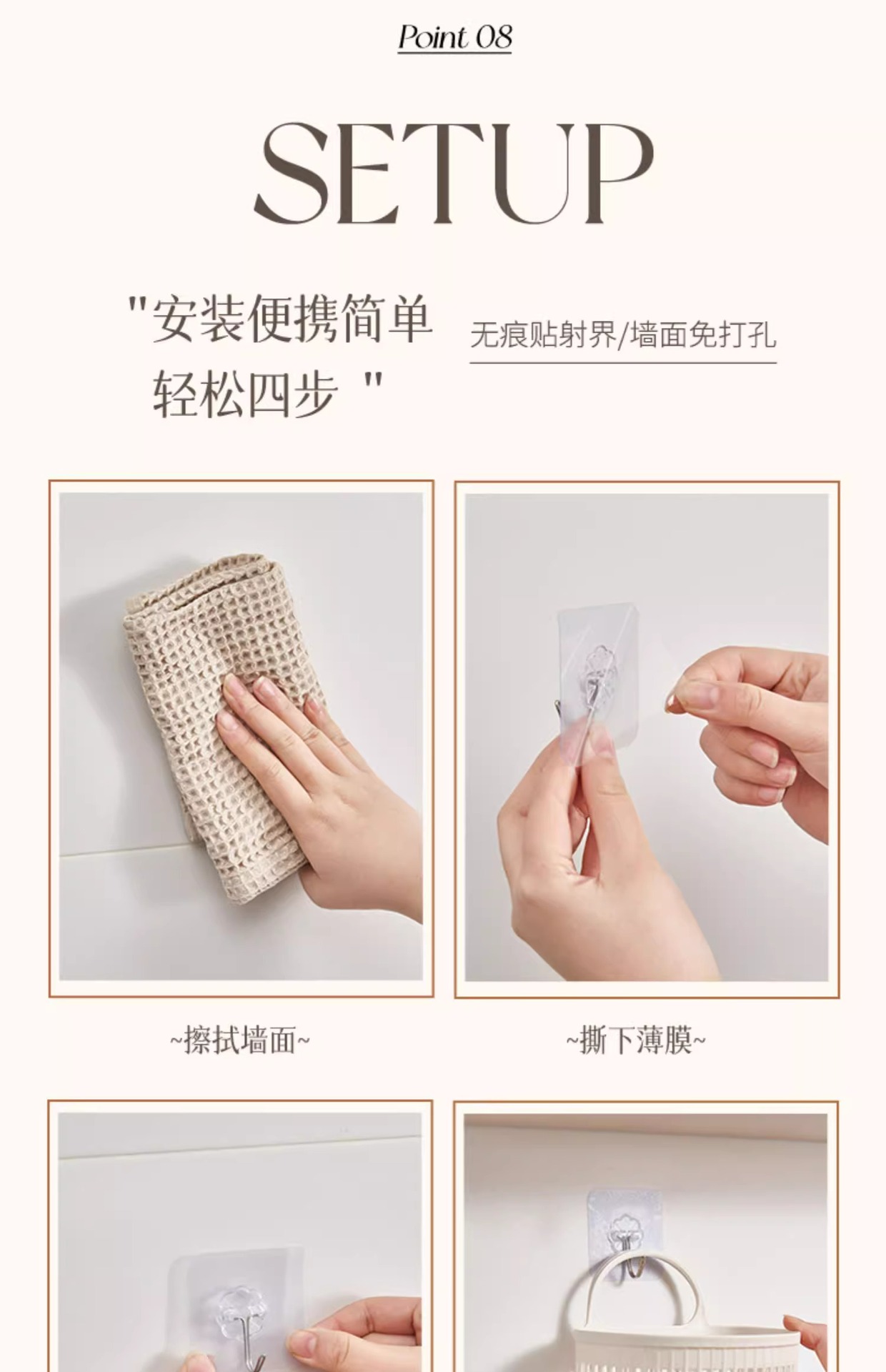 Point 08

SETUP

"安装便携简单
轻松四步 "

无痕贴射界/墙面免打孔

~擦拭墙面~

~撕下薄膜~