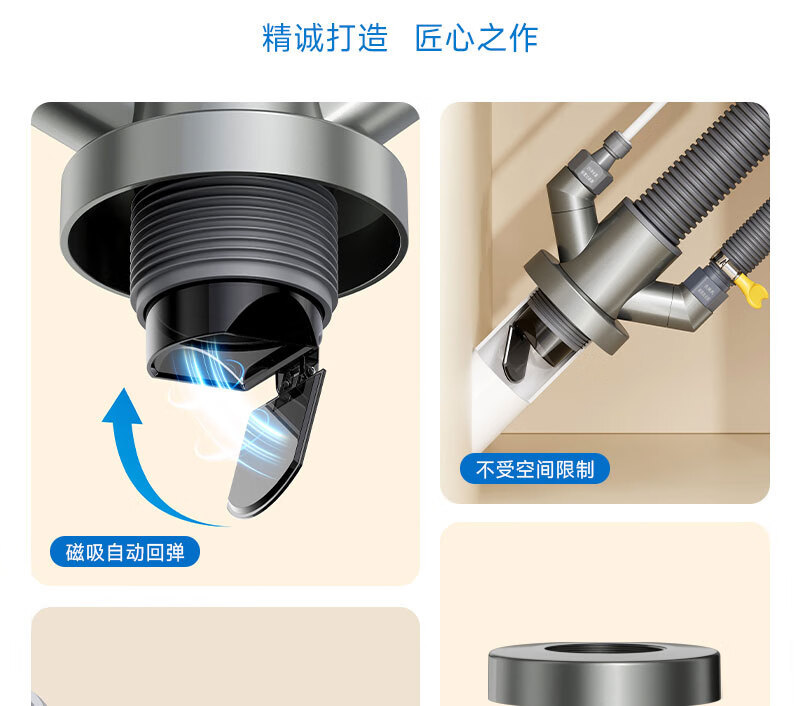 精诚打造　匠心之作

磁吸自动回弹

不受空间限制