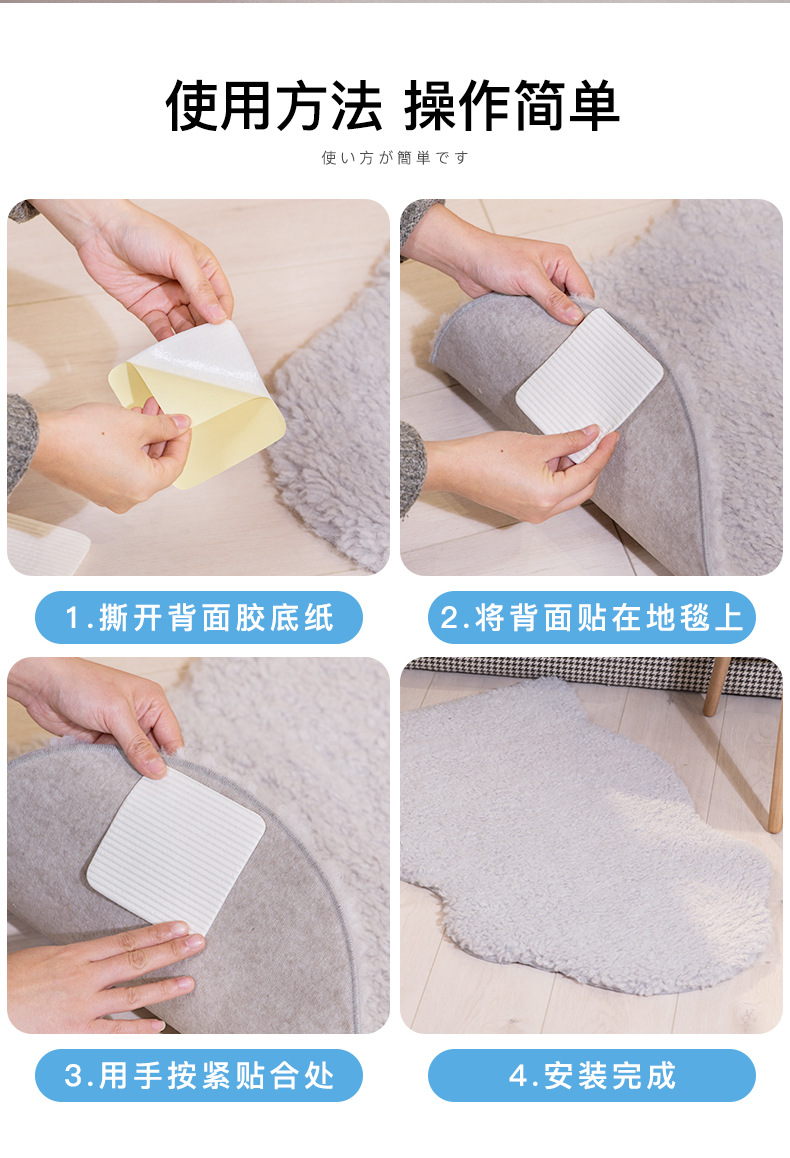 使用方法 操作简单

使い方が簡単です

1.撕开背面胶底纸

2.将背面贴在地毯上

3.用手按紧贴合处

4.安装完成