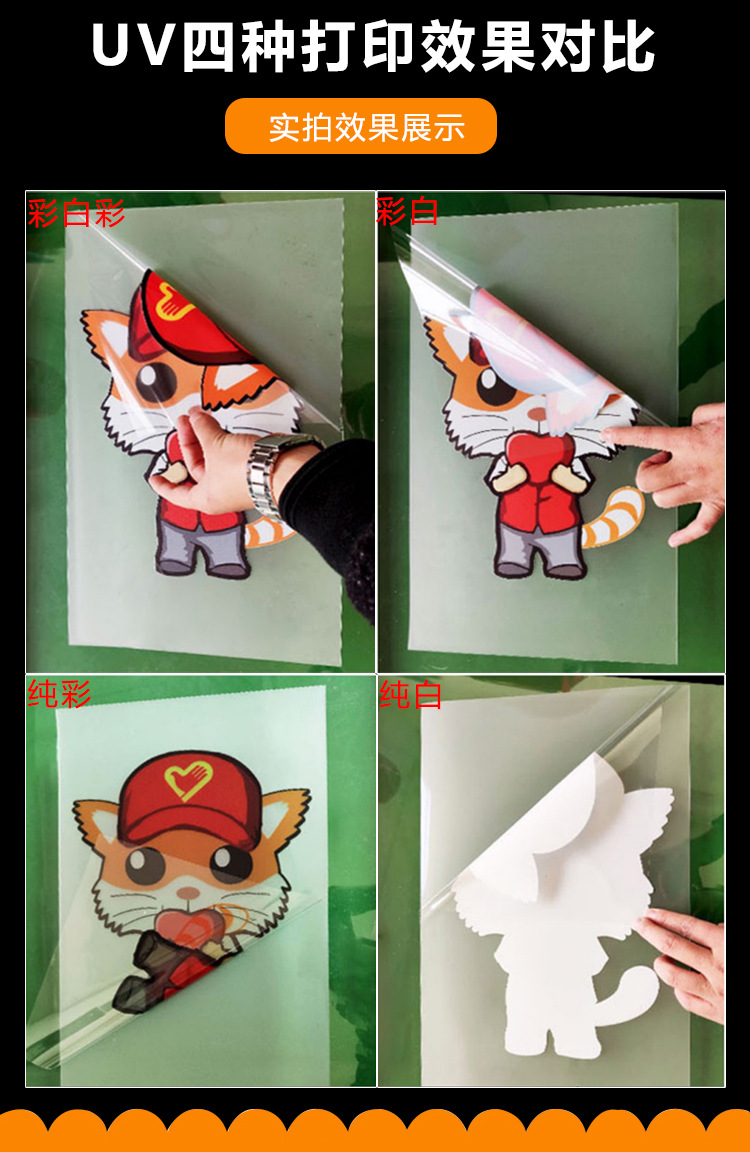 UV四种打印效果对比

实拍效果展示

彩白彩

彩白

纯彩

纯白