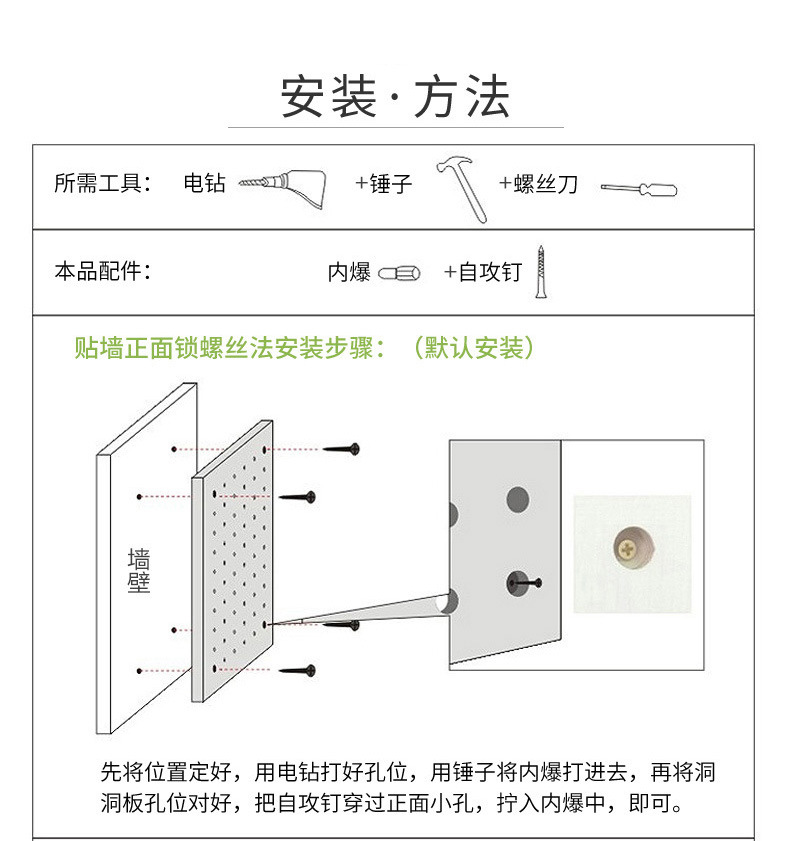 安装·方法

所需工具： 电钻 +锤子 +螺丝刀

本品配件： 内爆 +自攻钉

贴墙正面锁螺丝法安装步骤：（默认安装）

墙壁

先将位置定好，用电钻打好孔位，用锤子将内爆打进去，再将洞洞板孔位对好，把自攻钉穿过正面小孔，拧入内爆中，即可。