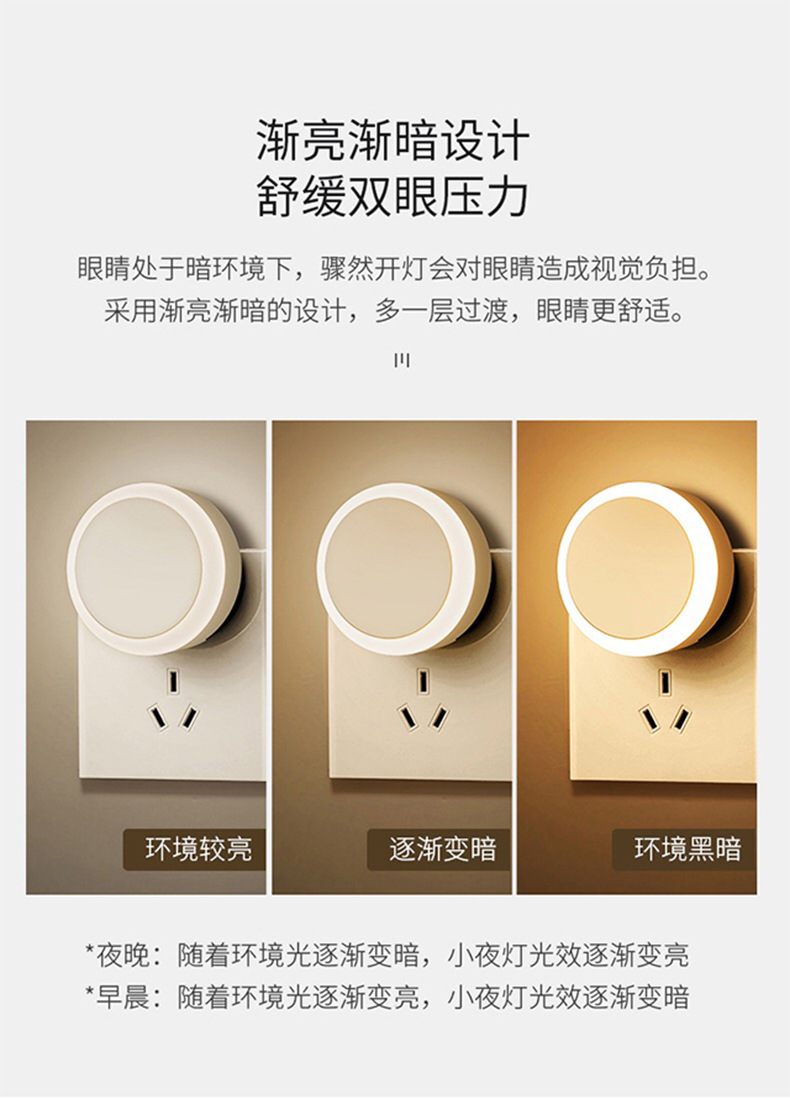 渐亮渐暗设计
舒缓双眼压力

眼睛处于暗环境下，骤然开灯会对眼睛造成视觉负担。
采用渐亮渐暗的设计，多一层过渡，眼睛更舒适。

环境较亮

逐渐变暗

环境黑暗

*夜晚：随着环境光逐渐变暗，小夜灯光效逐渐变亮
*早晨：随着环境光逐渐变亮，小夜灯光效逐渐变暗