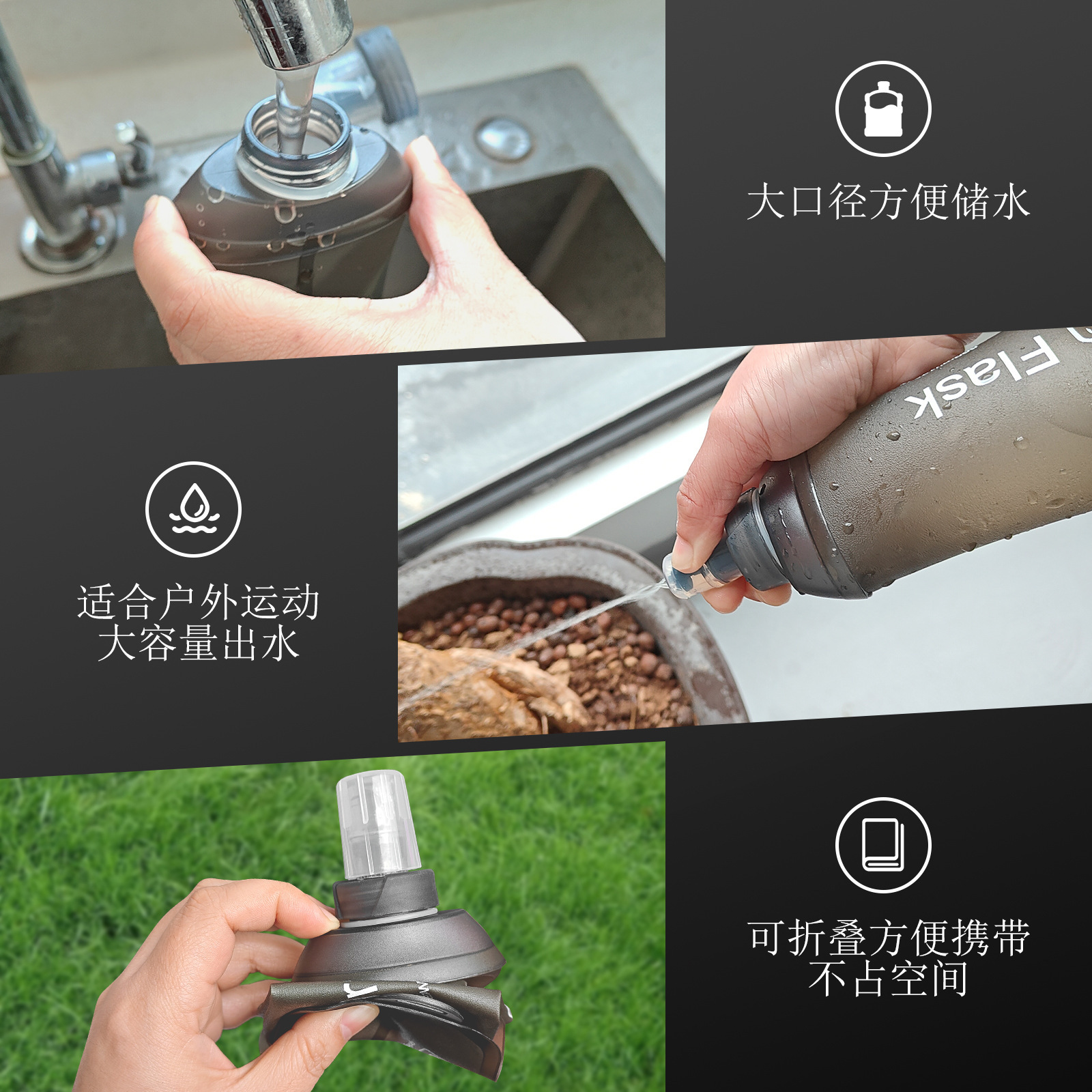 大口径方便储水

Flask

适合户外运动
大容量出水

可折叠方便携带
不占空间