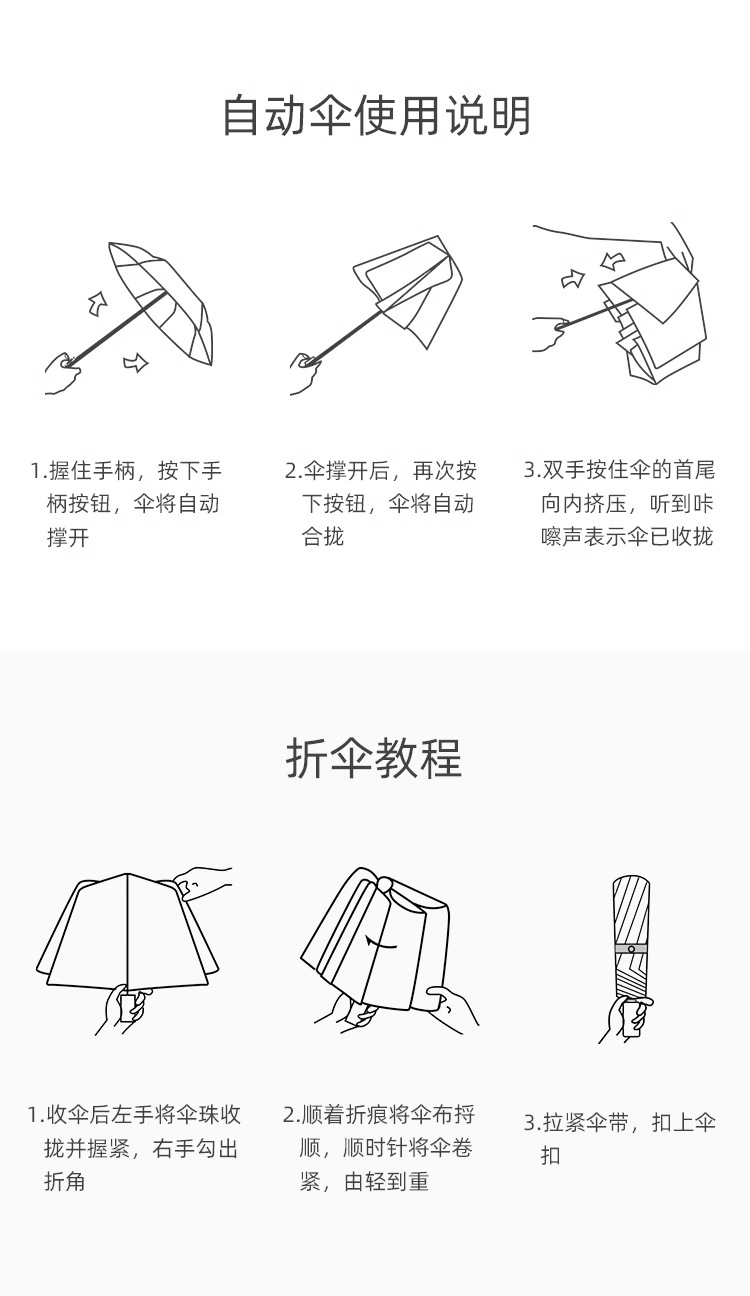 自动伞使用说明

1.握住手柄，按下手柄按钮，伞将自动撑开

2.伞撑开后，再次按下按钮，伞将自动合拢

3.双手按住伞的首尾向内挤压，听到咔嚓声表示伞已收拢

折伞教程

1.收伞后左手将伞珠收拢并握紧，右手勾出折角

2.顺着折痕将伞布捋顺，顺时针将伞卷紧，由轻到重

3.拉紧伞带，扣上伞扣