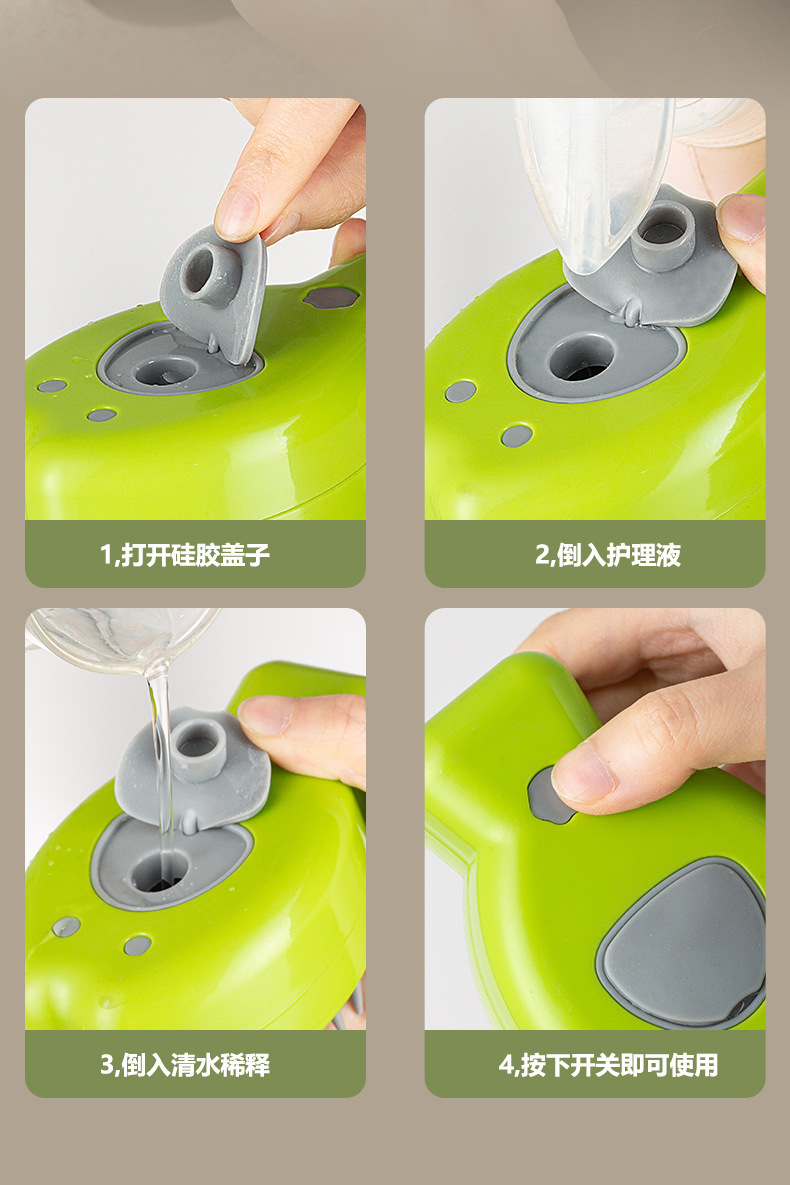 1,打开硅胶盖子

2,倒入护理液

3,倒入清水稀释

4,按下开关即可使用