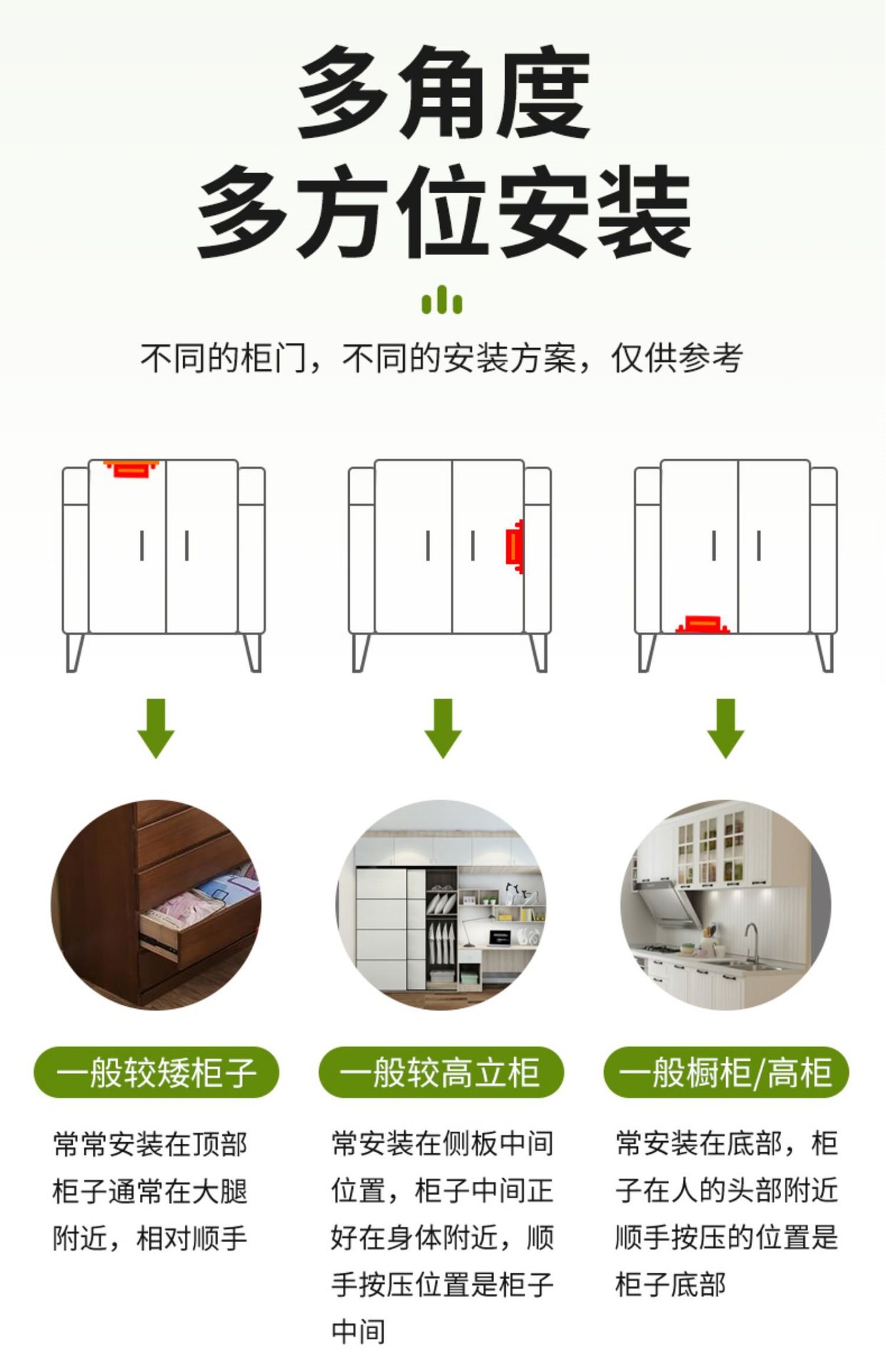 多角度
多方位安装

不同的柜门，不同的安装方案，仅供参考

一般较矮柜子

常常安装在顶部柜子通常在大腿附近，相对顺手

一般较高立柜

常安装在侧板中间位置，柜子中间正好在身体附近，顺手按压位置是柜子中间

一般橱柜/高柜

常安装在底部，柜子在人的头部附近顺手按压的位置是柜子底部