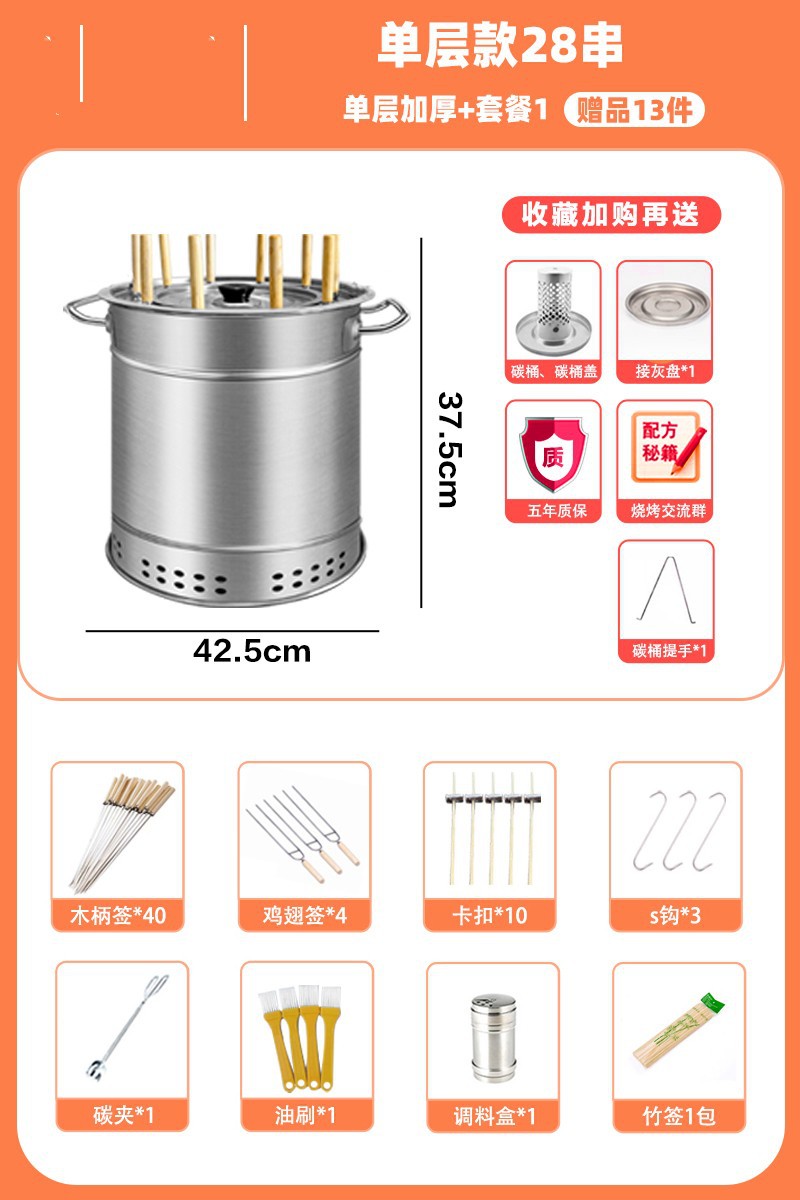 单层款28串

单层加厚+套餐1 赠品13件

收藏加购再送

碳桶、碳桶盖

接灰盘*1

质

五年质保

配方秘籍

烧烤交流群

碳桶提手*1

37.5cm

42.5cm

木柄签*40

鸡翅签*4

卡扣*10

s钩*3

碳夹*1

油刷*1

调料盒*1

竹签1包