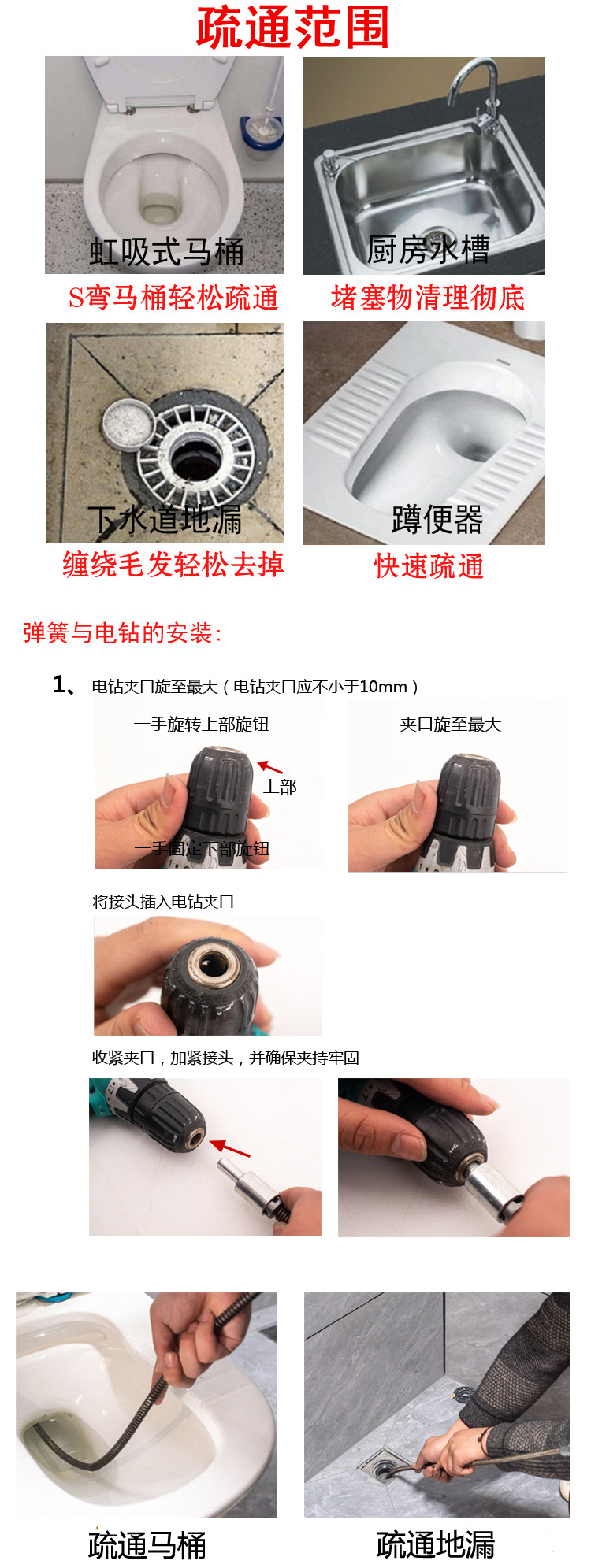 疏通范围

虹吸式马桶

S弯马桶轻松疏通

厨房水槽

堵塞物清理彻底

下水道地漏

缠绕毛发轻松去掉

蹲便器

快速疏通

弹簧与电钻的安装:

1、电钻夹口旋至最大(电钻夹口应不小于10mm)

一手旋转上部旋钮

上部

一手固定下部旋钮

夹口旋至最大

将接头插入电钻夹口

收紧夹口,加紧接头,并确保夹持牢固

疏通马桶

疏通地漏