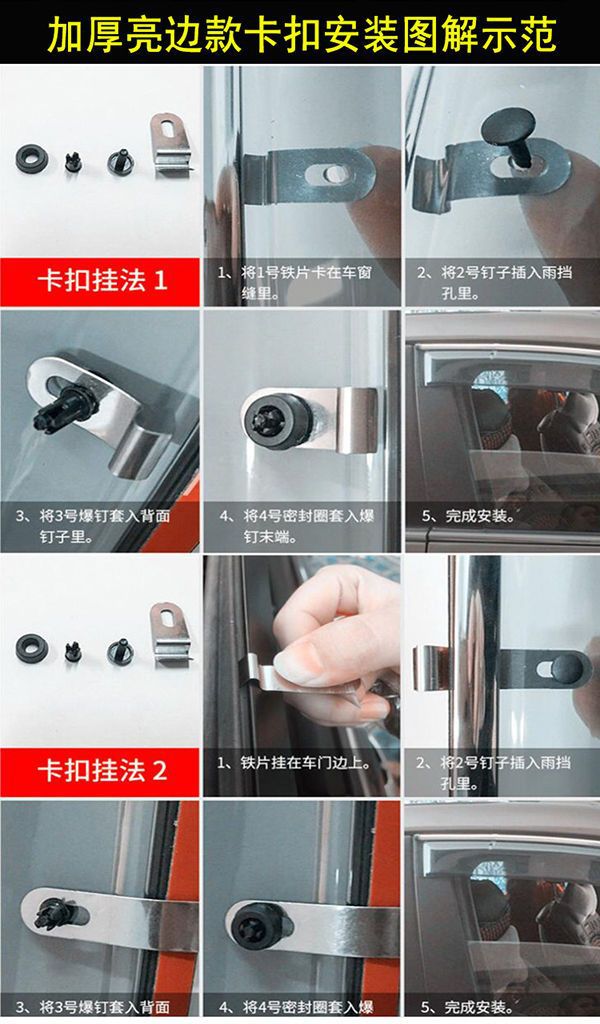 加厚亮边款卡扣安装图解示范

卡扣挂法 1

1、将1号铁片卡在车窗缝里。

2、将2号钉子插入雨挡孔里。

3、将3号爆钉套入背面钉子里。

4、将4号密封圈套入爆钉末端。

5、完成安装。

卡扣挂法 2

1、铁片挂在车门边上。

2、将2号钉子插入雨挡孔里。

3、将3号爆钉套入背面

4、将4号密封圈套入爆

5、完成安装。