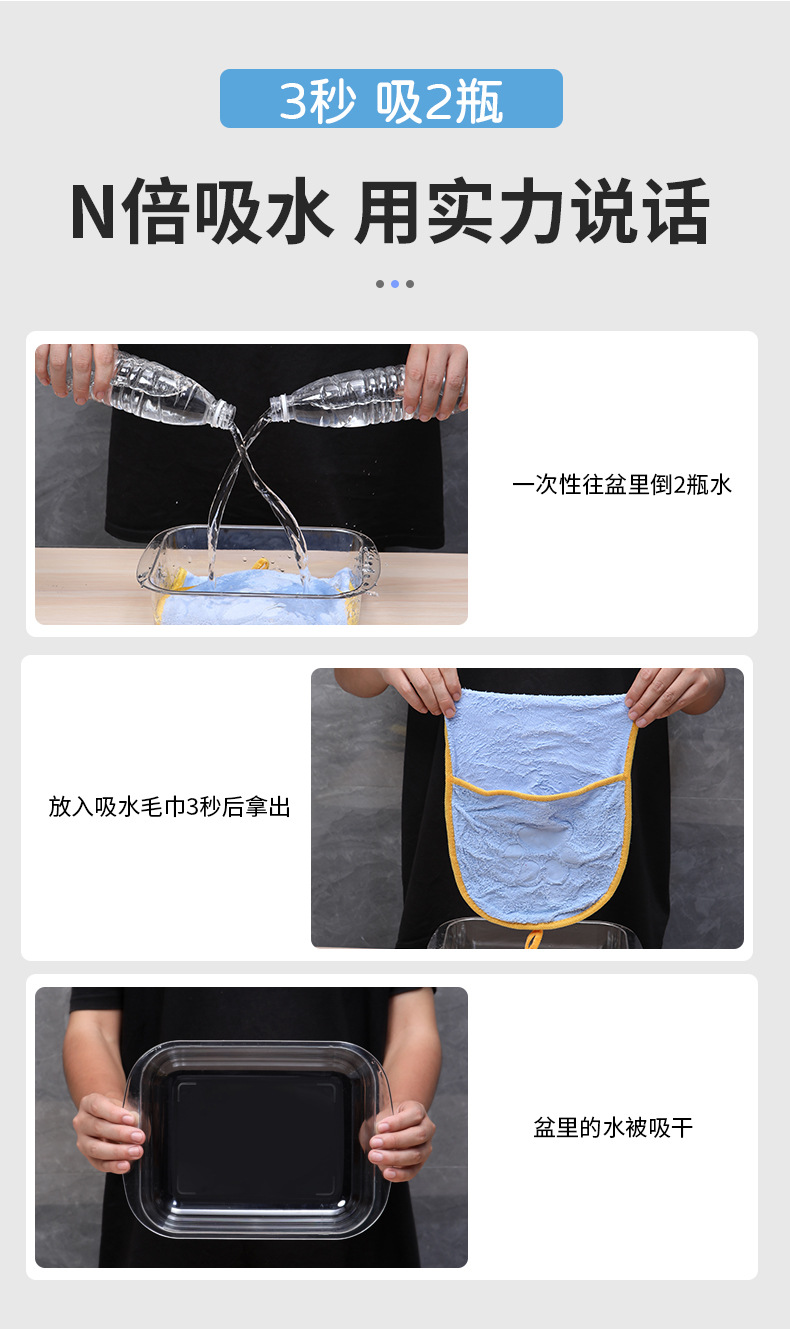 3秒 吸2瓶

N倍吸水 用实力说话

一次性往盆里倒2瓶水

放入吸水毛巾3秒后拿出

盆里的水被吸干