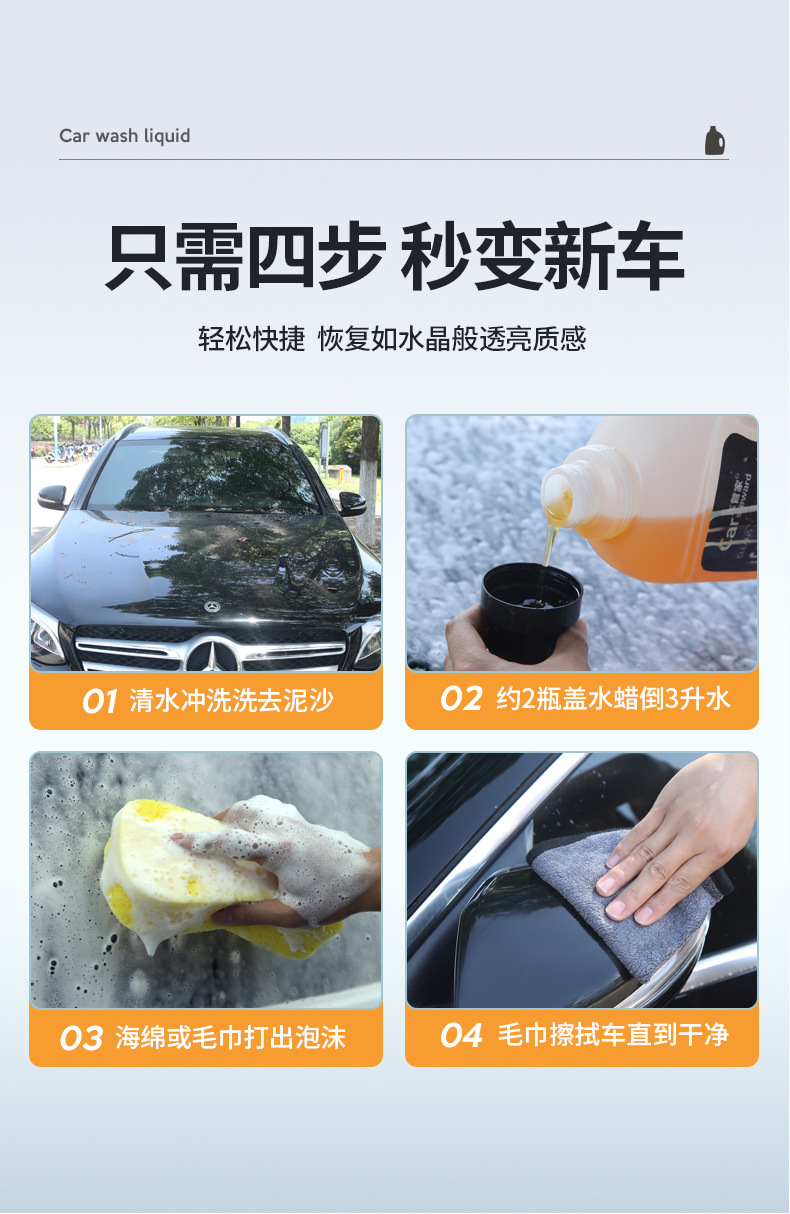 Car wash liquid

只需四步 秒变新车

轻松快捷 恢复如水晶般透亮质感

01 清水冲洗洗去泥沙

02 约2瓶盖水蜡倒3升水

03 海绵或毛巾打出泡沫

04 毛巾擦拭车直到干净