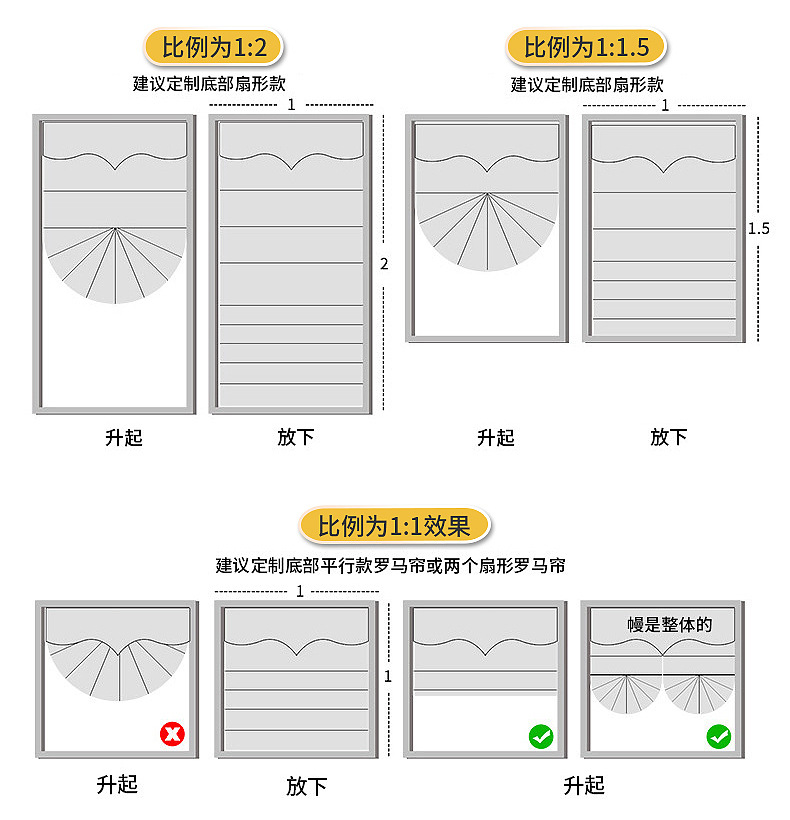 比例为1:2

建议定制底部扇形款

1

2

升起

放下

比例为1:1.5

建议定制底部扇形款

1

1.5

升起

放下

比例为1:1效果

建议定制底部平行款罗马帘或两个扇形罗马帘

1

1

幔是整体的

升起

放下

升起