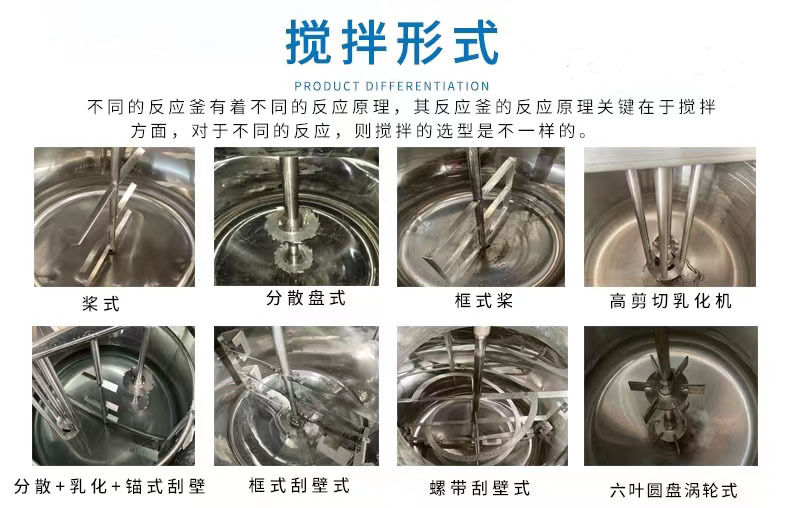 搅拌形式

PRODUCT DIFFERENTIATION

不同的反应釜有着不同的反应原理，其反应釜的反应原理关键在于搅拌方面，对于不同的反应，则搅拌的选型是不一样的。

桨式

分散盘式

框式桨

高剪切乳化机

分散+乳化+锚式刮壁

框式刮壁式

螺带刮壁式

六叶圆盘涡轮式