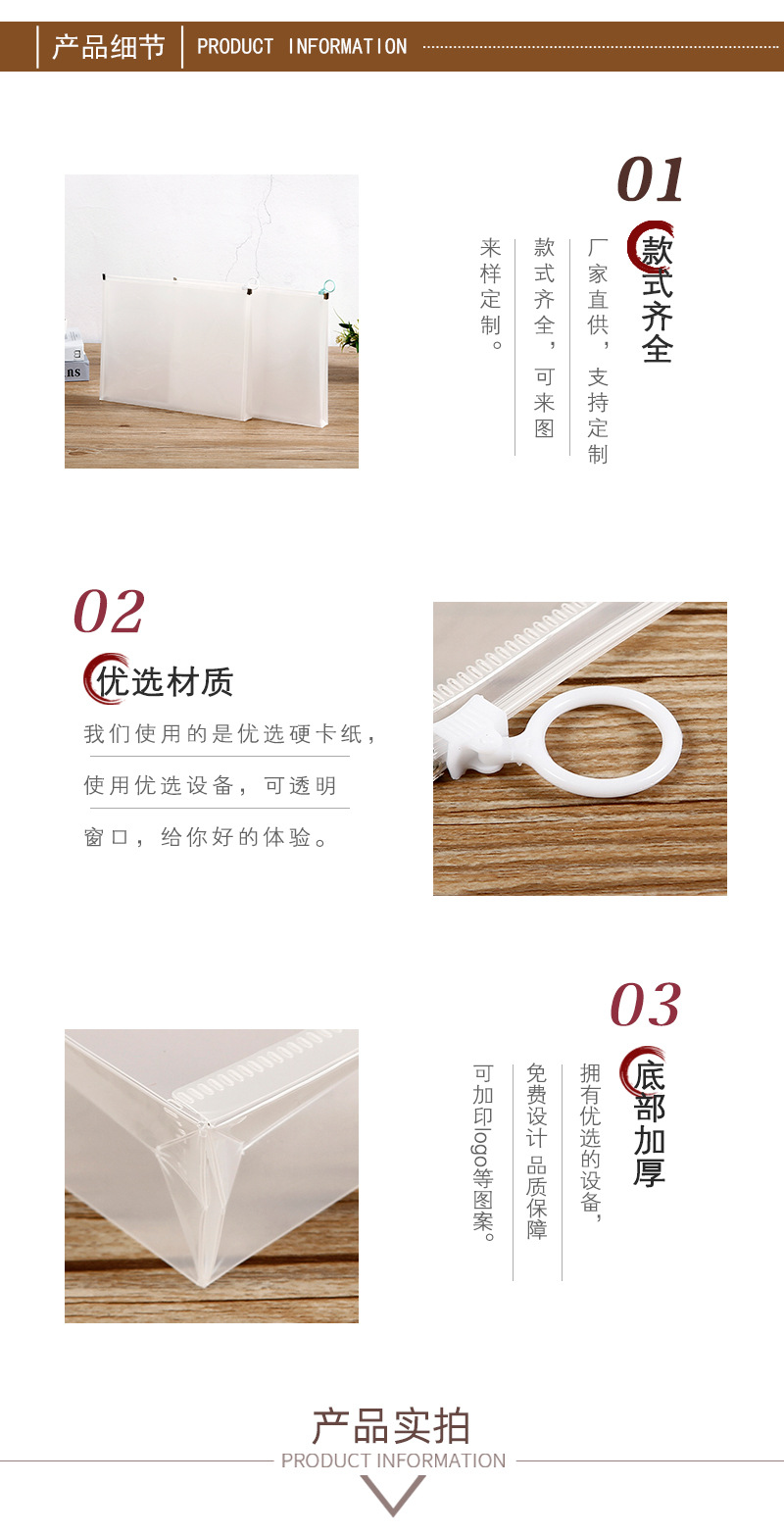 产品细节 PRODUCT INFORMATION

01
款式齐全
厂家直供，支持定制
款式齐全，可来图
来样定制。

02
优选材质
我们使用的是优选硬卡纸，
使用优选设备，可透明
窗口，给你好的体验。

03
底部加厚
拥有优选的设备，
免费设计 品质保障
可加印logo等图案。

产品实拍
PRODUCT INFORMATION