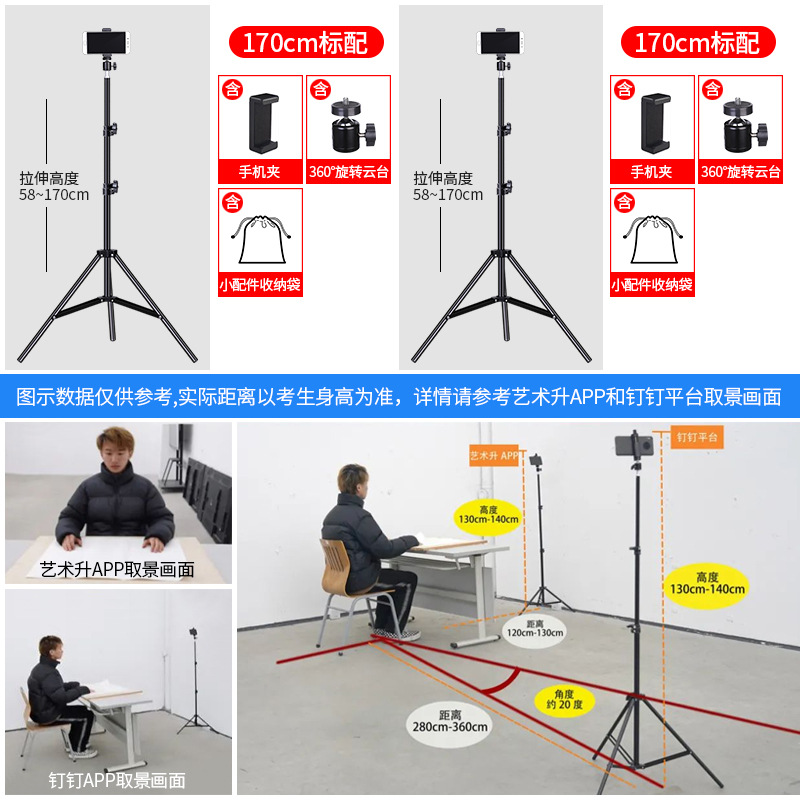 拉伸高度
58~170cm

170cm标配

含
手机夹

含
360°旋转云台

含
小配件收纳袋

拉伸高度
58~170cm

170cm标配

含
手机夹

含
360°旋转云台

含
小配件收纳袋

图示数据仅供参考,实际距离以考生身高为准，详情请参考艺术升APP和钉钉平台取景画面

艺术升APP取景画面

钉钉APP取景画面

艺术升 APP

钉钉平台

高度
130cm-140cm

高度
130cm-140cm

距离
120cm-130cm

角度
约 20 度

距离
280cm-360cm