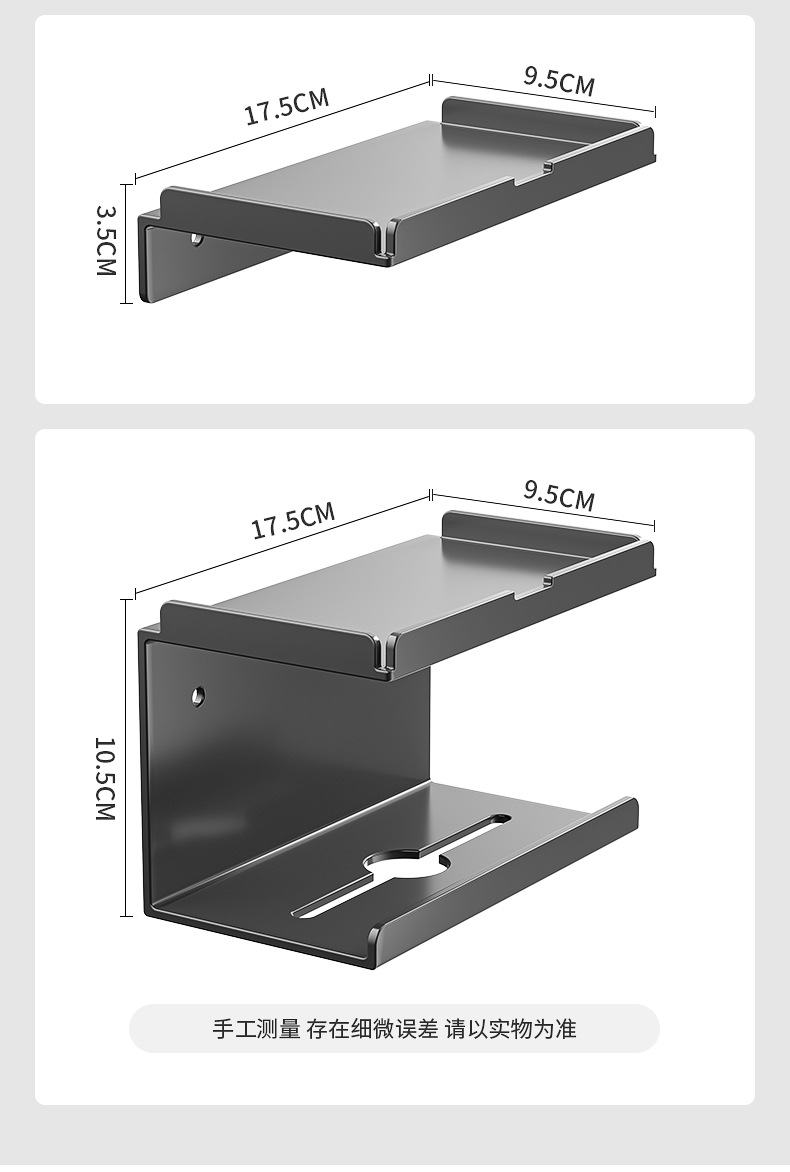 17.5CM
9.5CM
3.5CM

17.5CM
9.5CM
10.5CM

手工测量 存在细微误差 请以实物为准