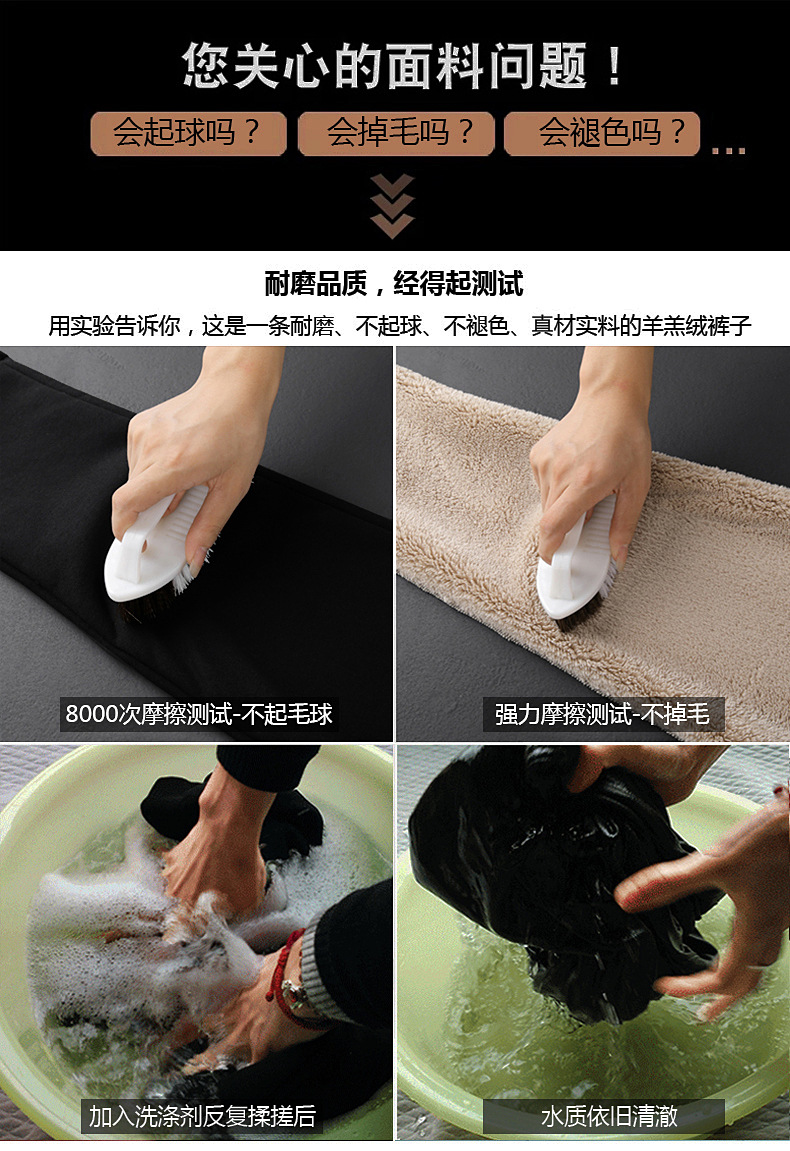 您关心的面料问题！

会起球吗？ 会掉毛吗？ 会褪色吗？ ...

耐磨品质，经得起测试

用实验告诉你，这是一条耐磨、不起球、不褪色、真材实料的羊羔绒裤子

8000次摩擦测试-不起毛球

强力摩擦测试-不掉毛

加入洗涤剂反复揉搓后

水质依旧清澈