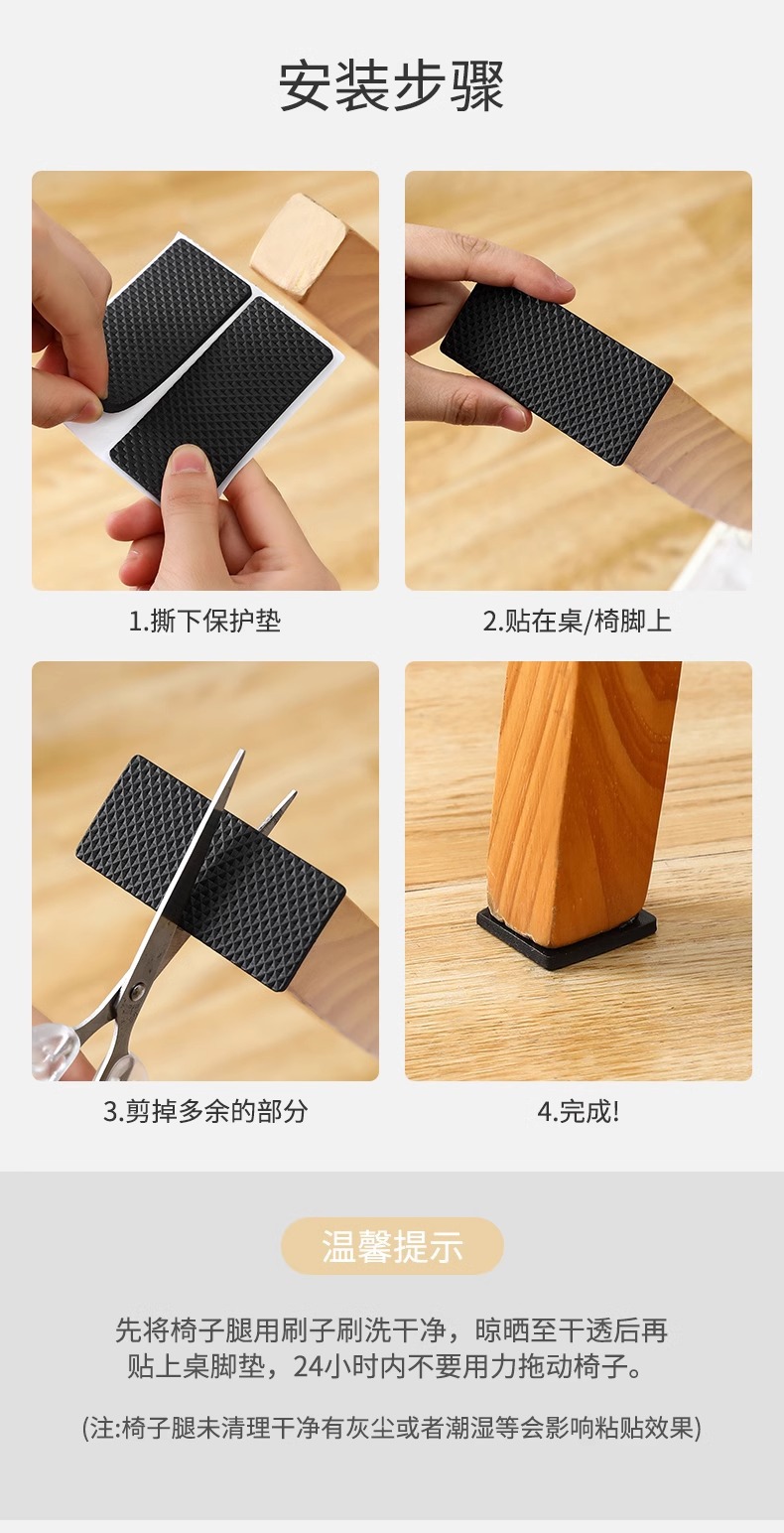 安装步骤

1.撕下保护垫

2.贴在桌/椅脚上

3.剪掉多余的部分

4.完成!

温馨提示

先将椅子腿用刷子刷洗干净，晾晒至干透后再贴上桌脚垫，24小时内不要用力拖动椅子。

(注:椅子腿未清理干净有灰尘或者潮湿等会影响粘贴效果)