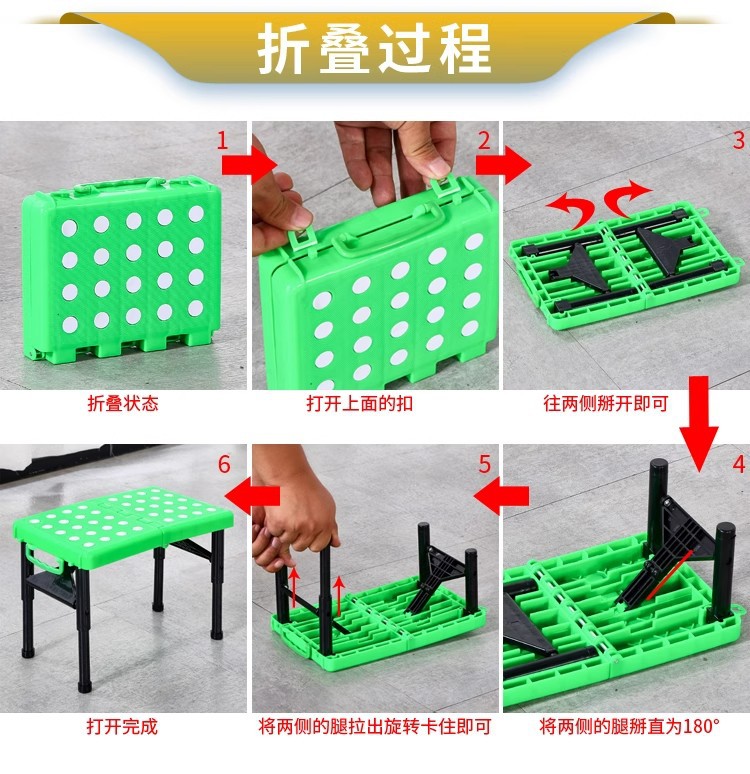 折叠过程

1

2

3

折叠状态

打开上面的扣

往两侧掰开即可

6

5

4

打开完成

将两侧的腿拉出旋转卡住即可

将两侧的腿掰直为180°