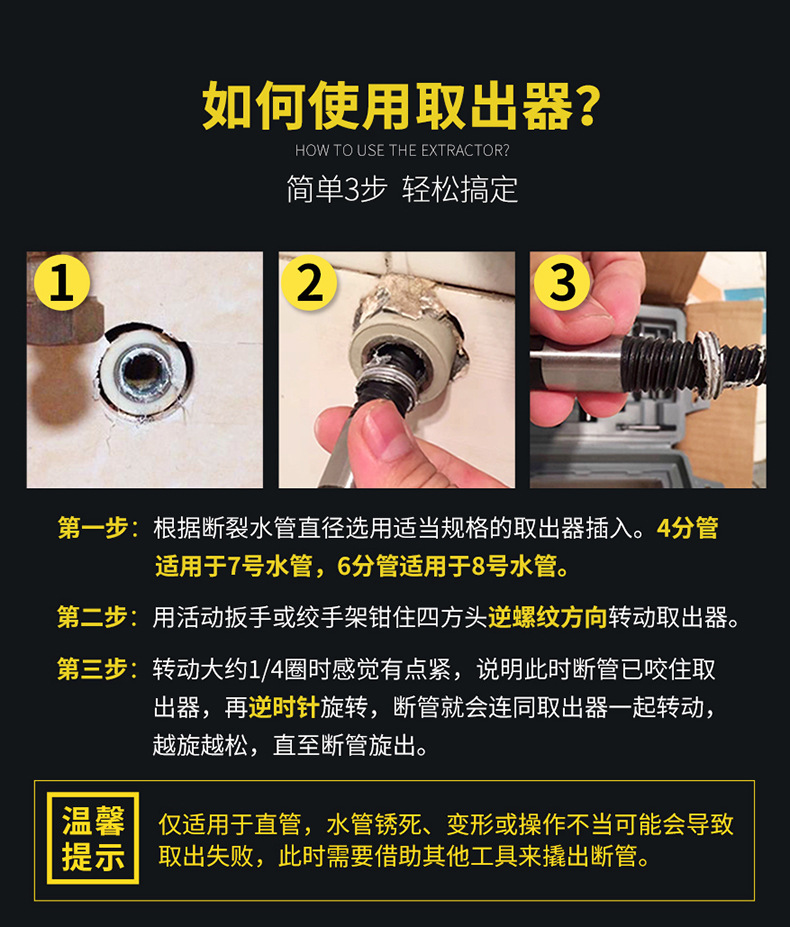 如何使用取出器?

HOW TO USE THE EXTRACTOR?

简单3步 轻松搞定

1

2

3

第一步：根据断裂水管直径选用适当规格的取出器插入。4分管适用于7号水管，6分管适用于8号水管。

第二步：用活动扳手或绞手架钳住四方头逆螺纹方向转动取出器。

第三步：转动大约1/4圈时感觉有点紧，说明此时断管已咬住取出器，再逆时针旋转，断管就会连同取出器一起转动，越旋越松，直至断管旋出。

温馨提示

仅适用于直管，水管锈死、变形或操作不当可能会导致取出失败，此时需要借助其他工具来撬出断管。