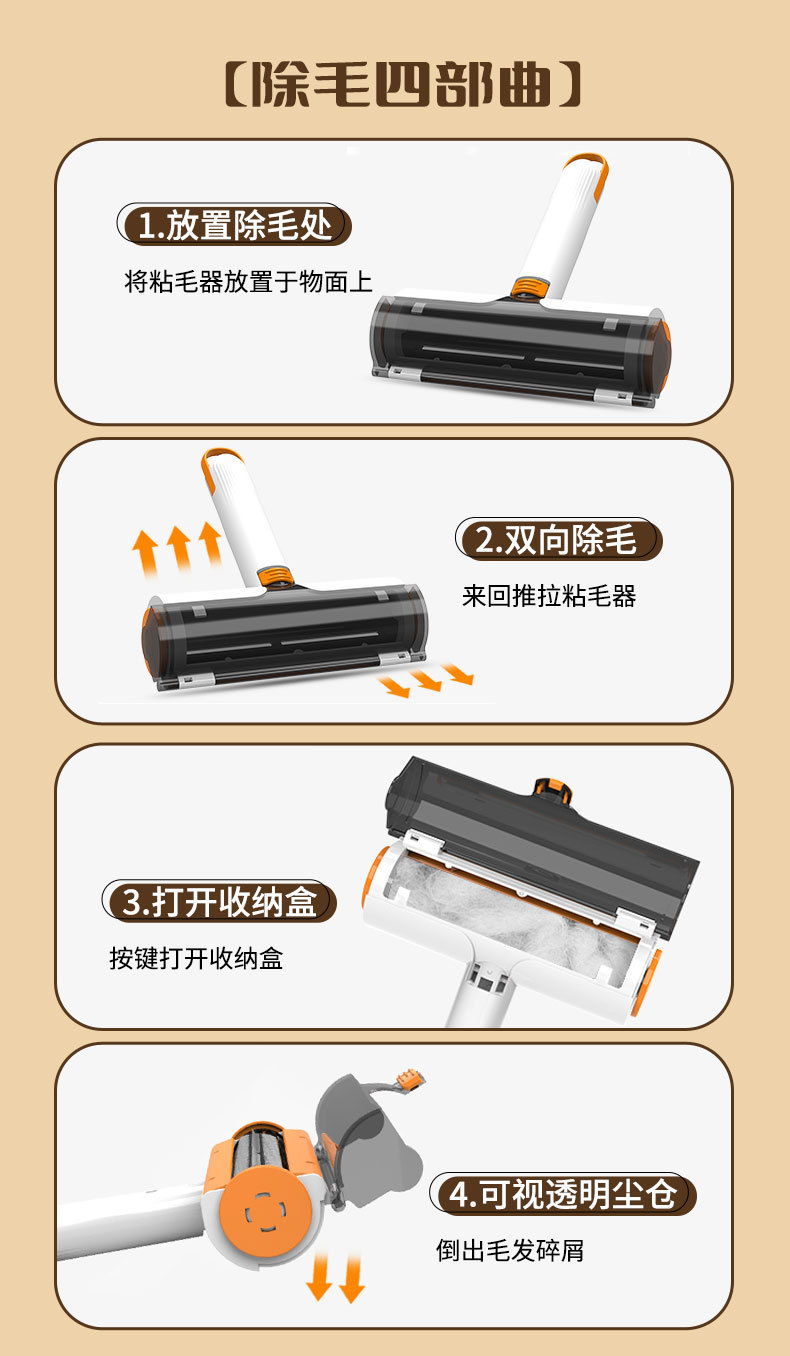 【除毛四部曲】

1.放置除毛处

将粘毛器放置于物面上

2.双向除毛

来回推拉粘毛器

3.打开收纳盒

按键打开收纳盒

4.可视透明尘仓

倒出毛发碎屑