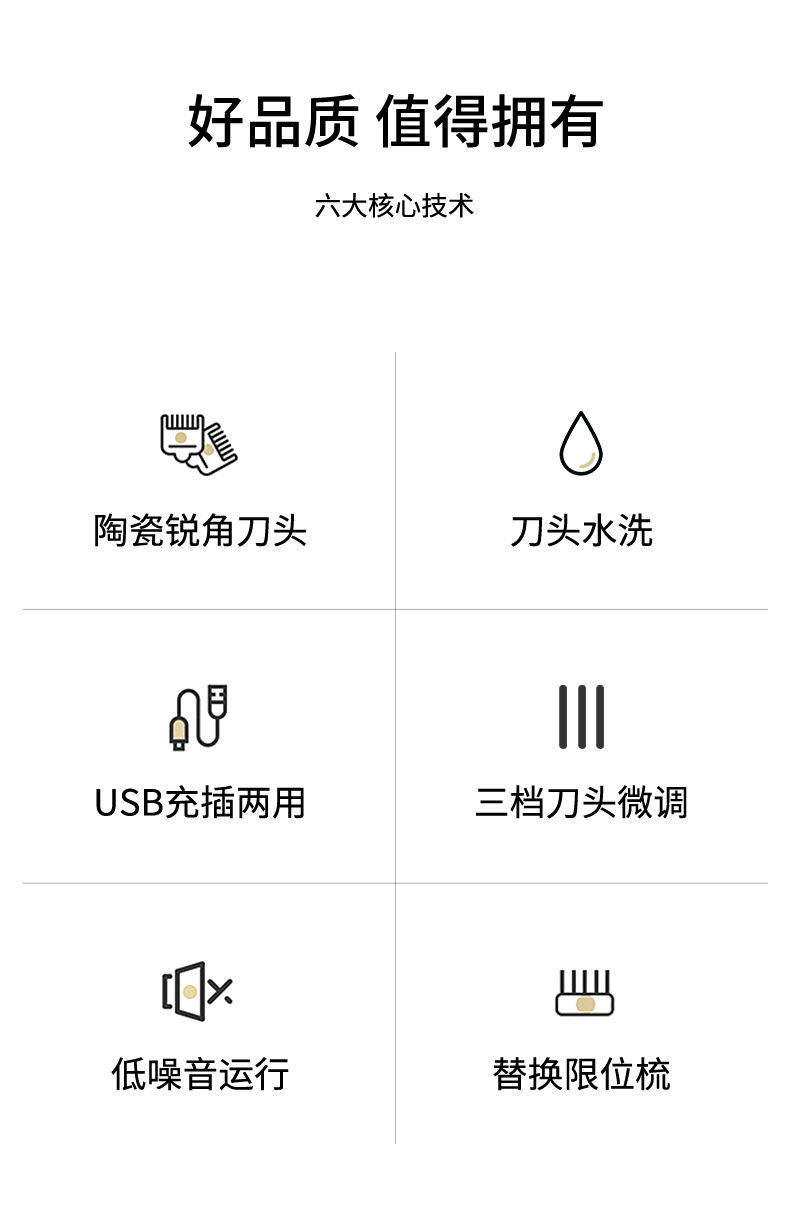 好品质 值得拥有

六大核心技术

陶瓷锐角刀头

刀头水洗

USB充插两用

三档刀头微调

低噪音运行

替换限位梳