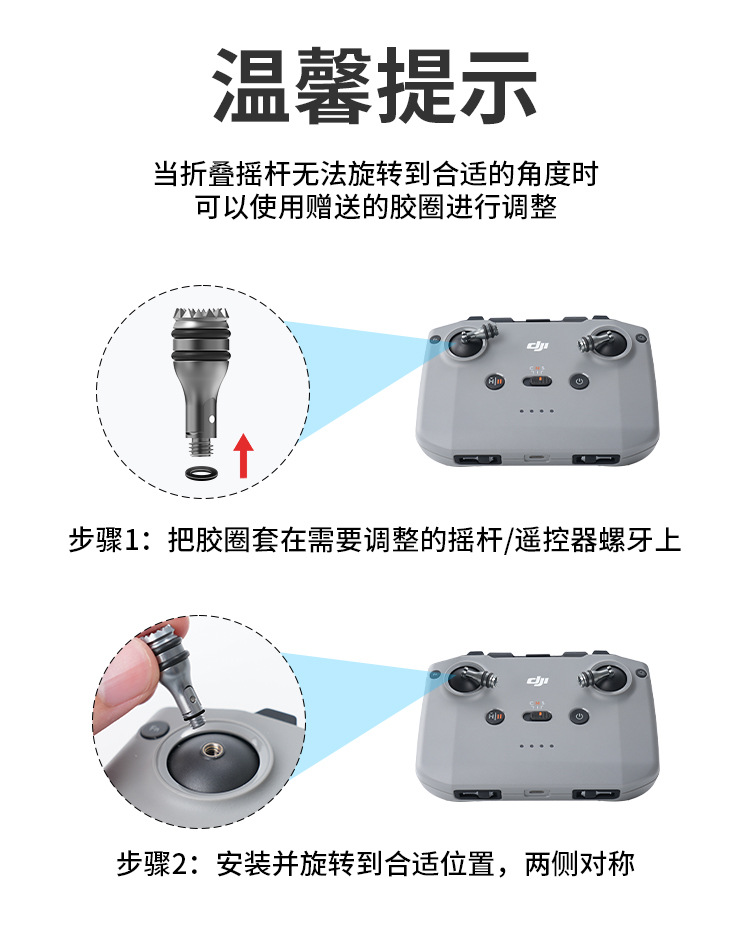 温馨提示

当折叠摇杆无法旋转到合适的角度时
可以使用赠送的胶圈进行调整

dji

步骤1：把胶圈套在需要调整的摇杆/遥控器螺牙上

dji

步骤2：安装并旋转到合适位置，两侧对称