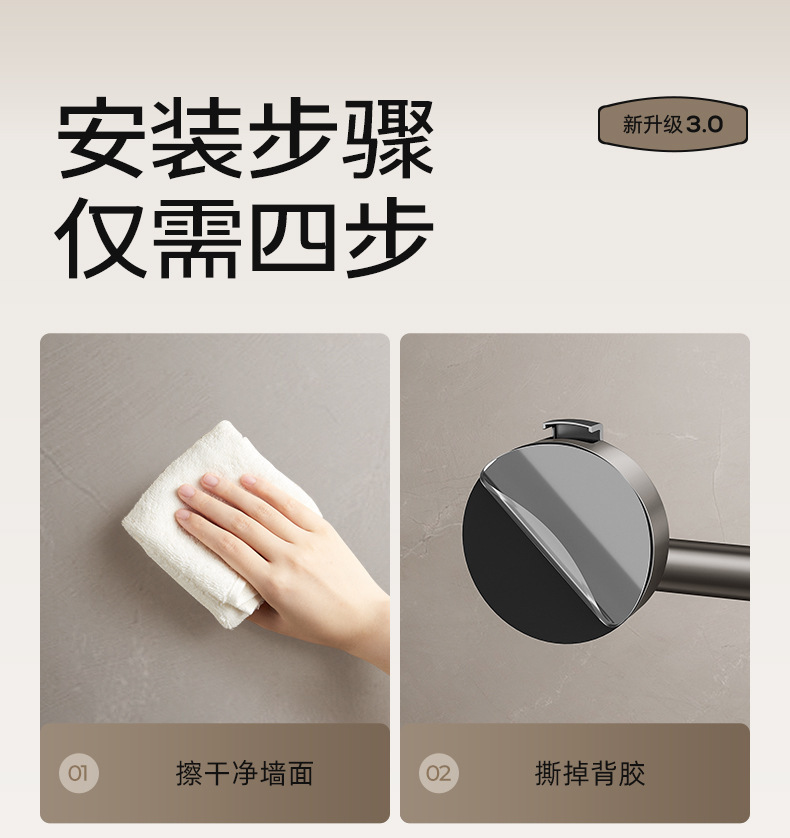 安装步骤
仅需四步

新升级3.0

01 擦干净墙面

02 撕掉背胶