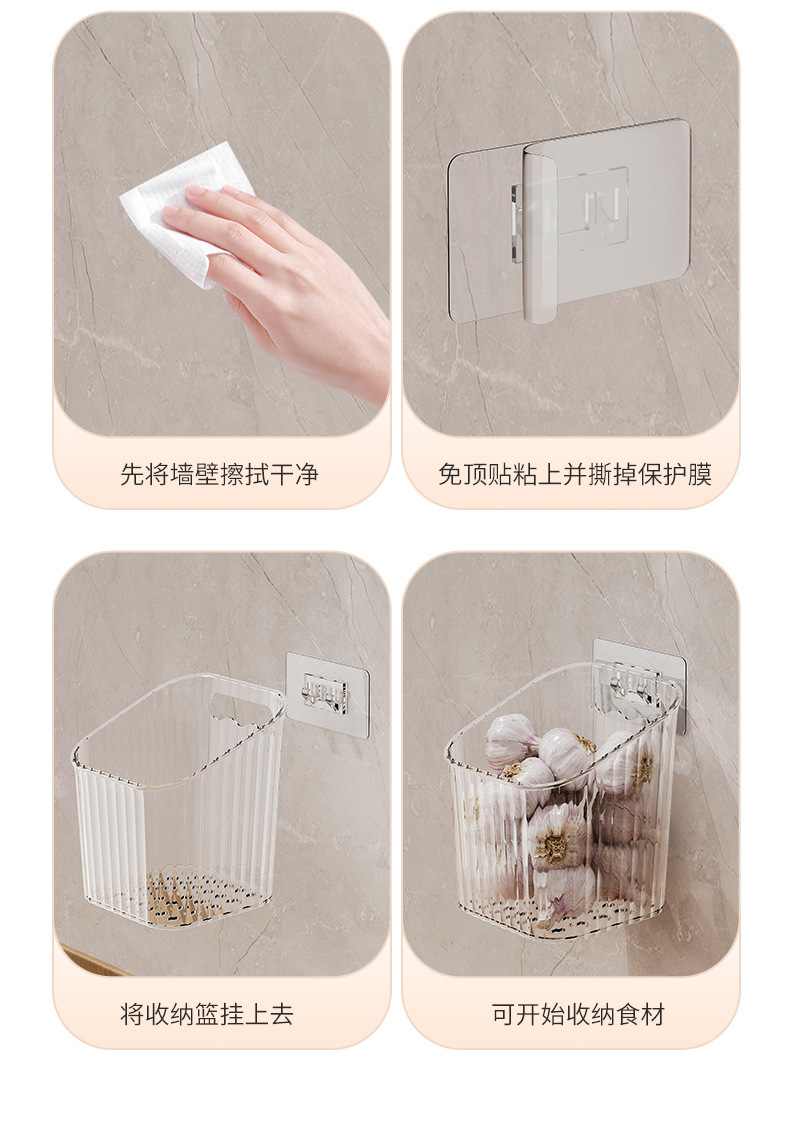 先将墙壁擦拭干净

免顶贴粘上并撕掉保护膜

将收纳篮挂上去

可开始收纳食材