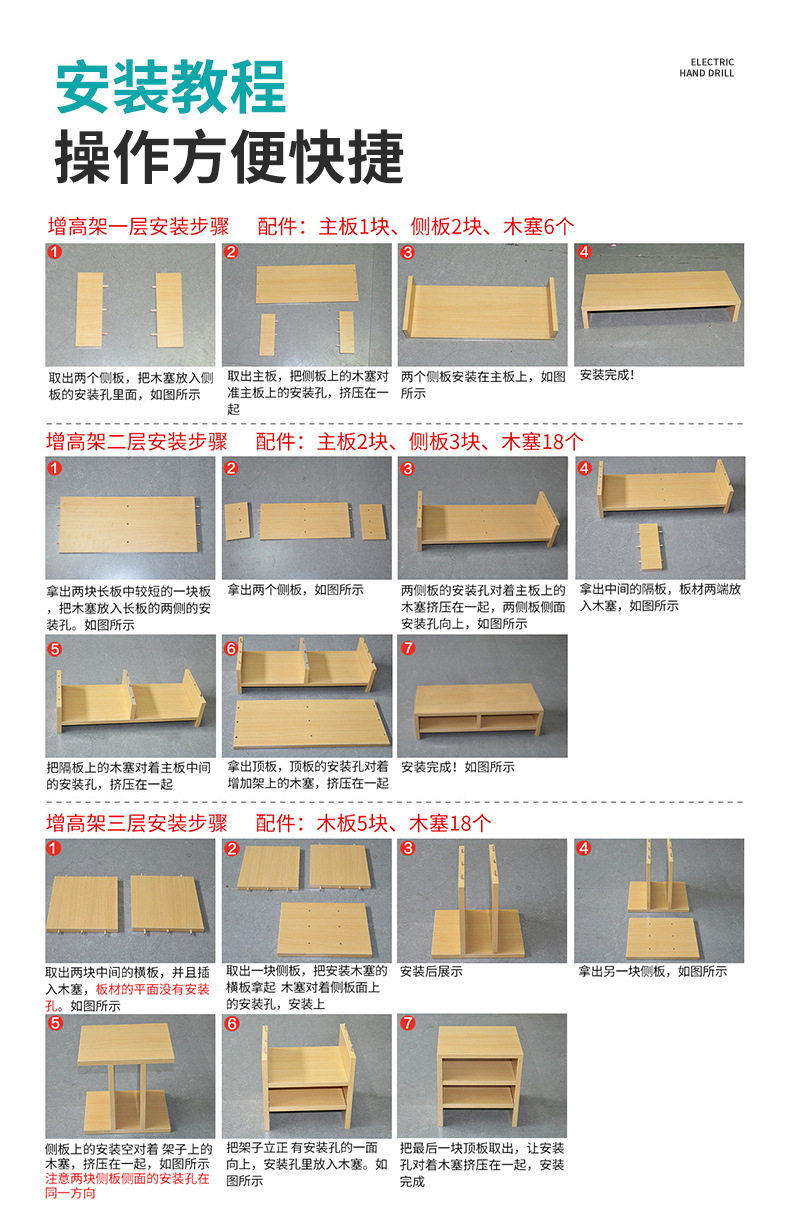 安装教程
操作方便快捷

ELECTRIC
HAND DRILL

增高架一层安装步骤　配件：主板1块、侧板2块、木塞6个

1
取出两个侧板，把木塞放入侧板的安装孔里面，如图所示

2
取出主板，把侧板上的木塞对准主板上的安装孔，挤压在一起

3
两个侧板安装在主板上，如图所示

4
安装完成！

增高架二层安装步骤　配件：主板2块、侧板3块、木塞18个

1
拿出两块长板中较短的一块板，把木塞放入长板的两侧的安装孔。如图所示

2
拿出两个侧板，如图所示

3
两侧板的安装孔对着主板上的木塞挤压在一起，两侧板侧面安装孔向上，如图所示

4
拿出中间的隔板，板材两端放入木塞，如图所示

5
把隔板上的木塞对着主板中间的安装孔，挤压在一起

6
拿出顶板，顶板的安装孔对着增加架上的木塞，挤压在一起

7
安装完成！如图所示

增高架三层安装步骤　配件：木板5块、木塞18个

1
取出两块中间的横板，并且插入木塞，板材的平面没有安装孔。如图所示

2
取出一块侧板，把安装木塞的横板拿起 木塞对着侧板面上的安装孔，安装上

3
安装后展示

4
拿出另一块侧板，如图所示

5
侧板上的安装空对着 架子上的木塞，挤压在一起，如图所示
注意两块侧板侧面的安装孔在同一方向

6
把架子立正 有安装孔的一面向上，安装孔里放入木塞。如图所示

7
把最后一块顶板取出，让安装孔对着木塞挤压在一起，安装完成